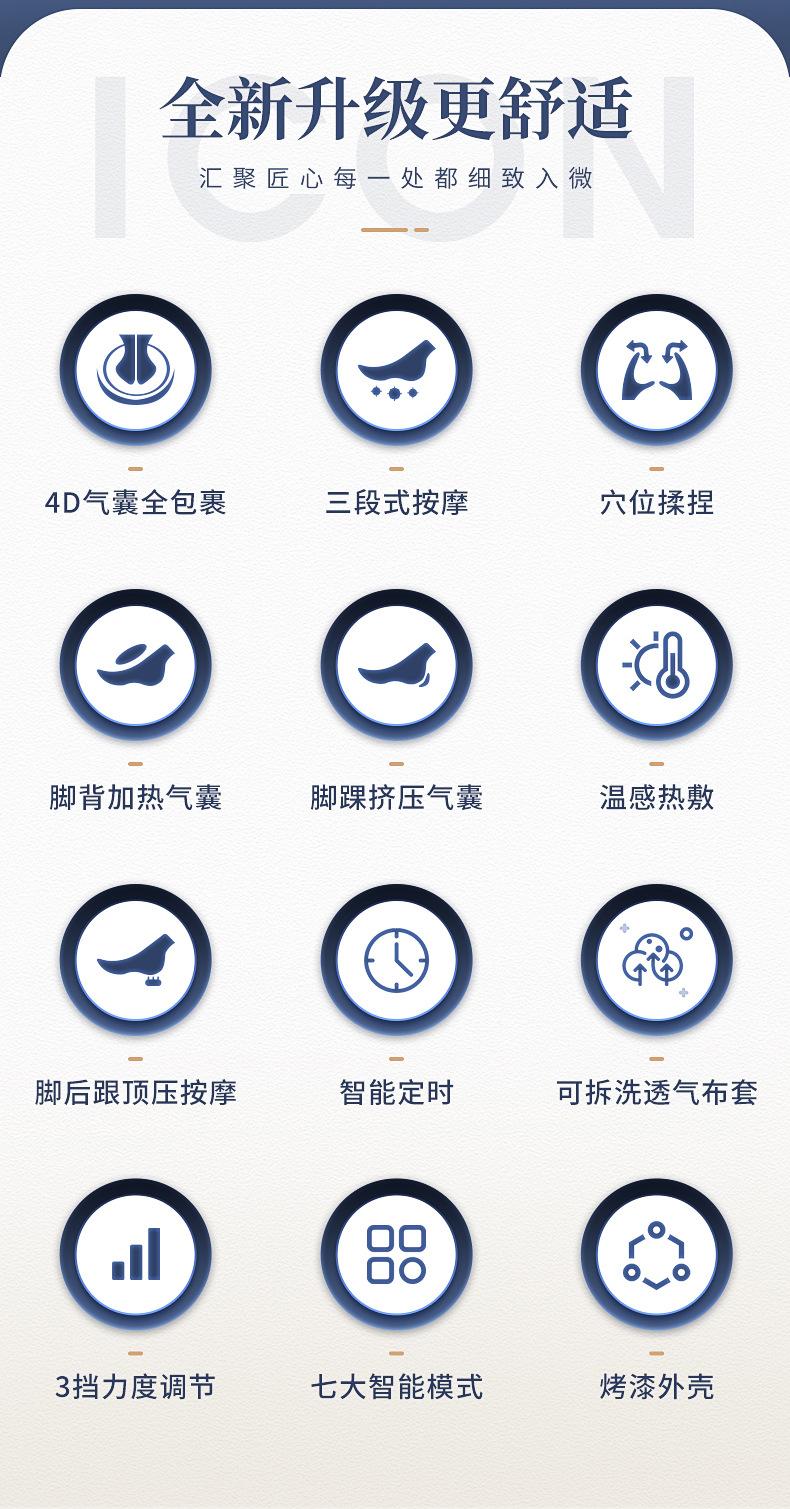 全新升级更舒适

汇聚匠心每一处都细致入微

4D气囊全包裹

三段式按摩

穴位揉捏

脚背加热气囊

脚踝挤压气囊

温感热敷

脚后跟顶压按摩

智能定时

可拆洗透气布套

3挡力度调节

七大智能模式

烤漆外壳

ICON