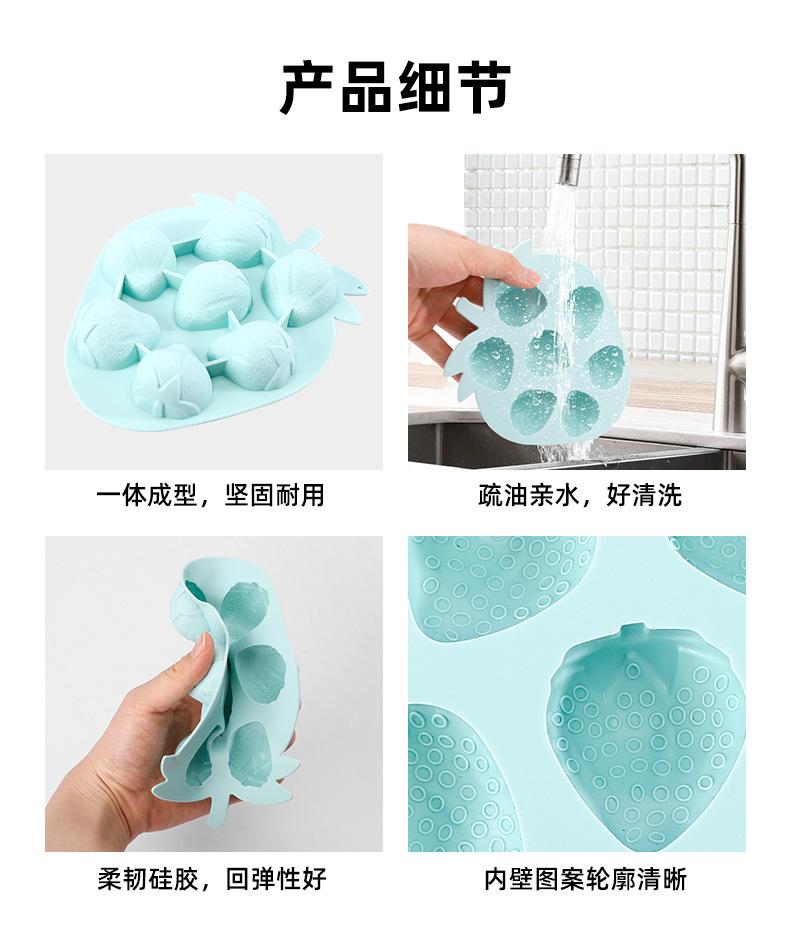 产品细节

一体成型，坚固耐用

疏油亲水，好清洗

柔韧硅胶，回弹性好

内壁图案轮廓清晰