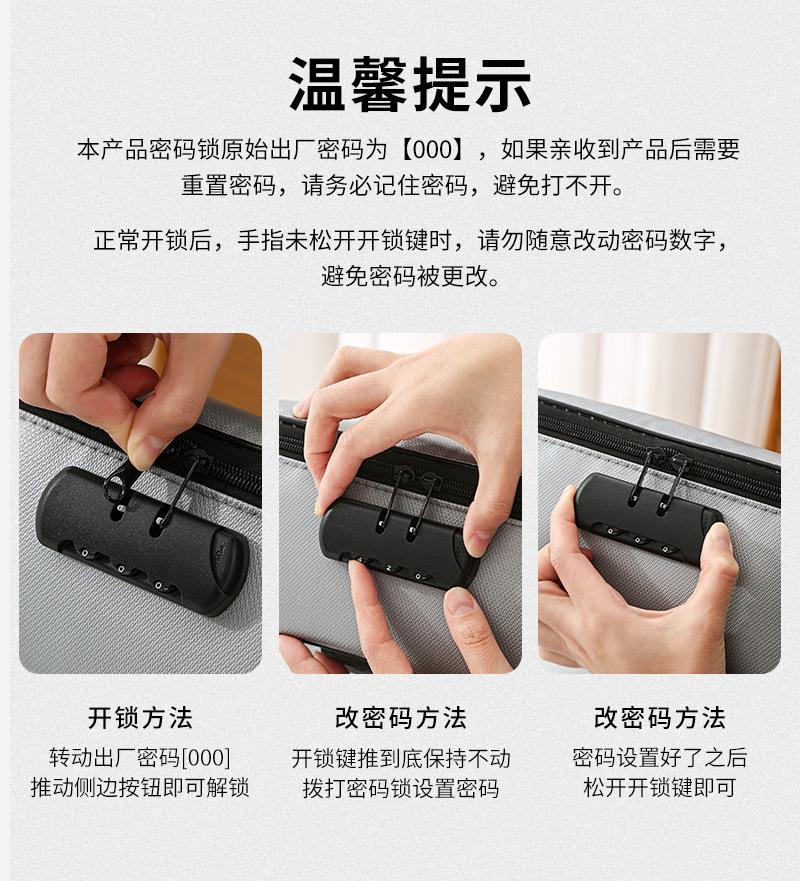 温馨提示

本产品密码锁原始出厂密码为【000】，如果亲收到产品后需要重置密码，请务必记住密码，避免打不开。

正常开锁后，手指未松开开锁键时，请勿随意改动密码数字，避免密码被更改。

开锁方法
转动出厂密码[000]
推动侧边按钮即可解锁

改密码方法
开锁键推到底保持不动
拨打密码锁设置密码

改密码方法
密码设置好了之后
松开开锁键即可