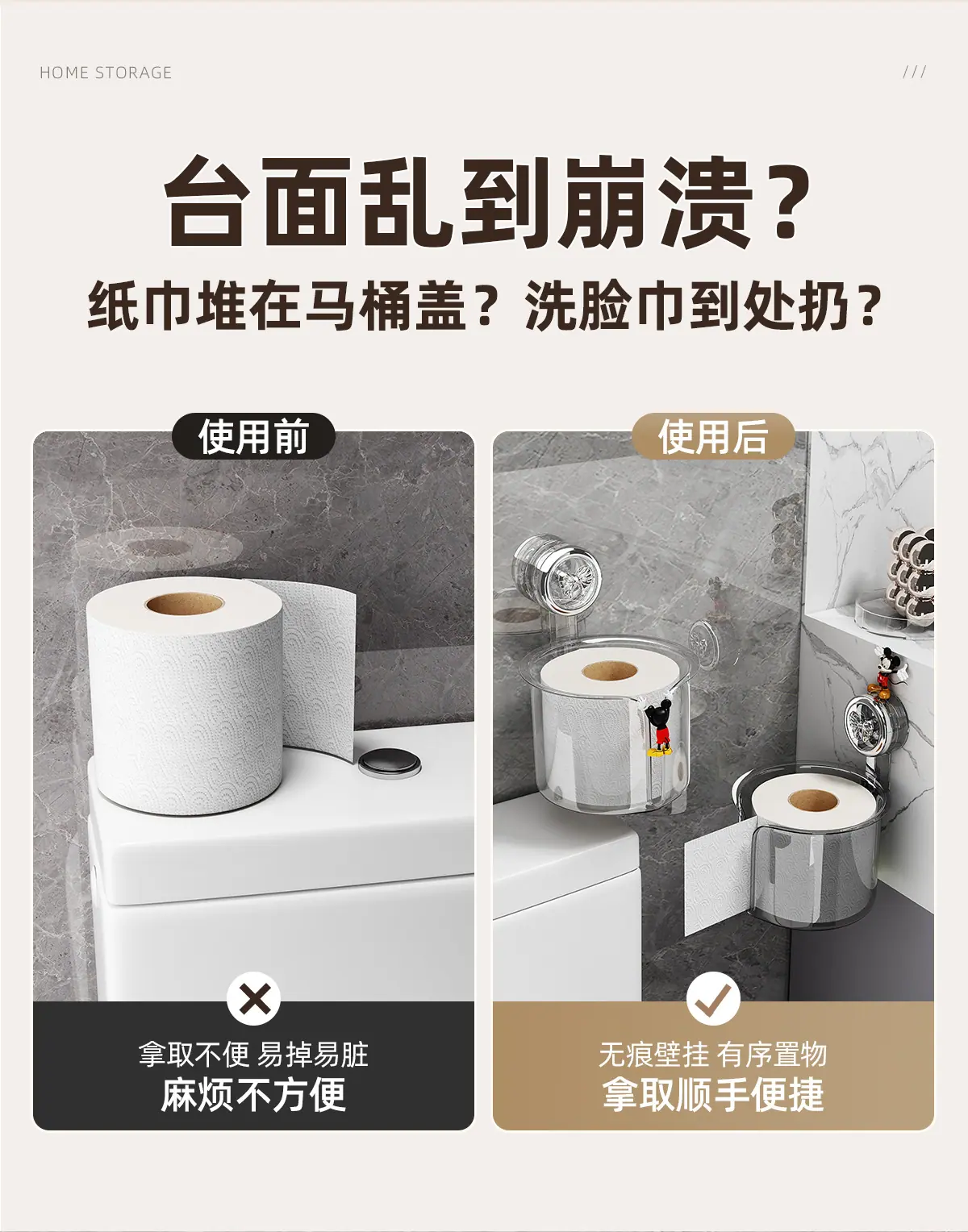 HOME STORAGE

///

台面乱到崩溃？

纸巾堆在马桶盖？洗脸巾到处扔？

使用前

拿取不便 易掉易脏
麻烦不方便

使用后

无痕壁挂 有序置物
拿取顺手便捷