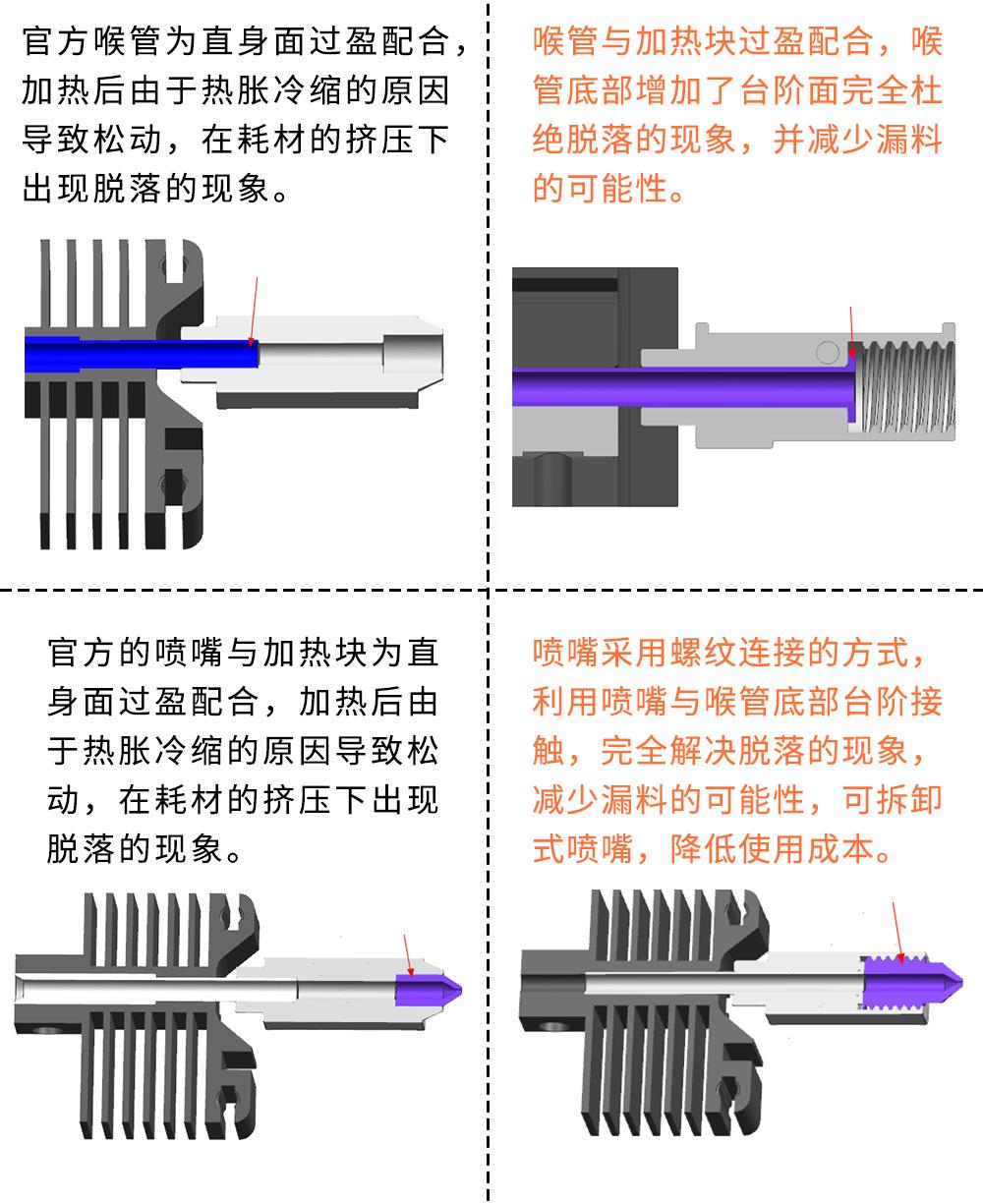 官方喉管为直身面过盈配合，加热后由于热胀冷缩的原因导致松动，在耗材的挤压下出现脱落的现象。

喉管与加热块过盈配合，喉管底部增加了台阶面完全杜绝脱落的现象，并减少漏料的可能性。

官方的喷嘴与加热块为直身面过盈配合，加热后由于热胀冷缩的原因导致松动，在耗材的挤压下出现脱落的现象。

喷嘴采用螺纹连接的方式，利用喷嘴与喉管底部台阶接触，完全解决脱落的现象，减少漏料的可能性，可拆卸式喷嘴，降低使用成本。