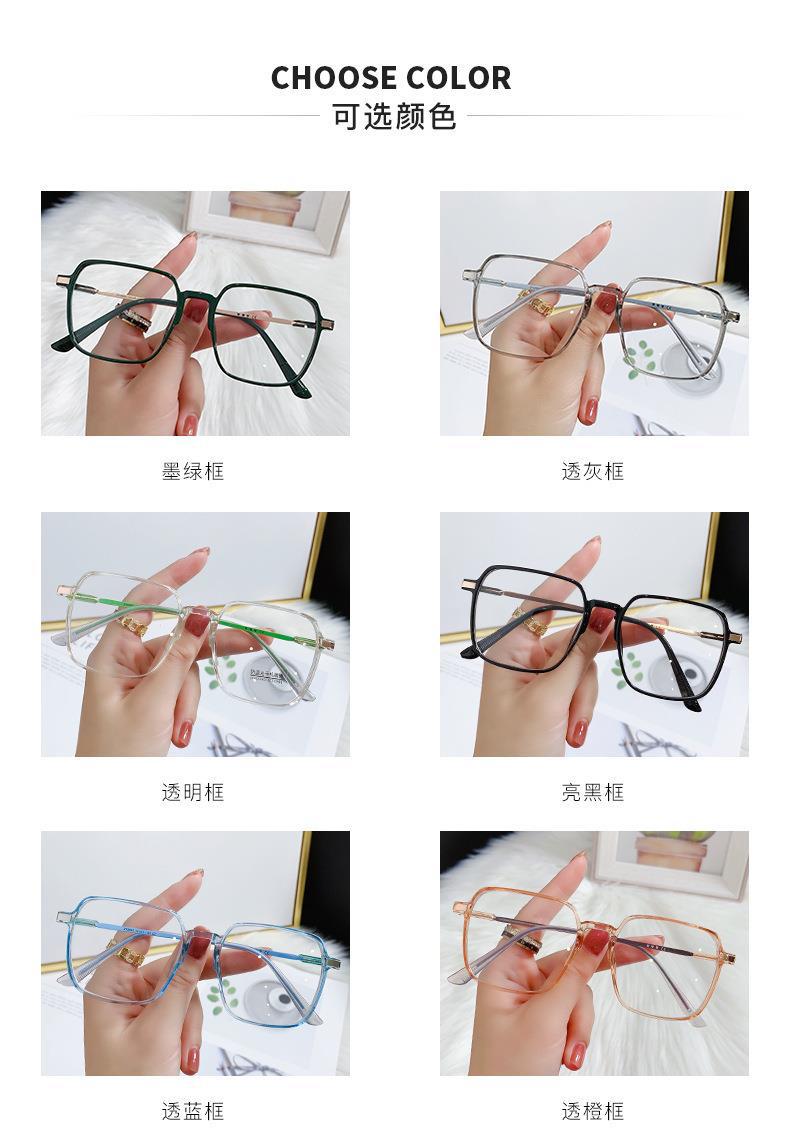 CHOOSE COLOR
可选颜色

墨绿框

透灰框

透明框

亮黑框

透蓝框

透橙框