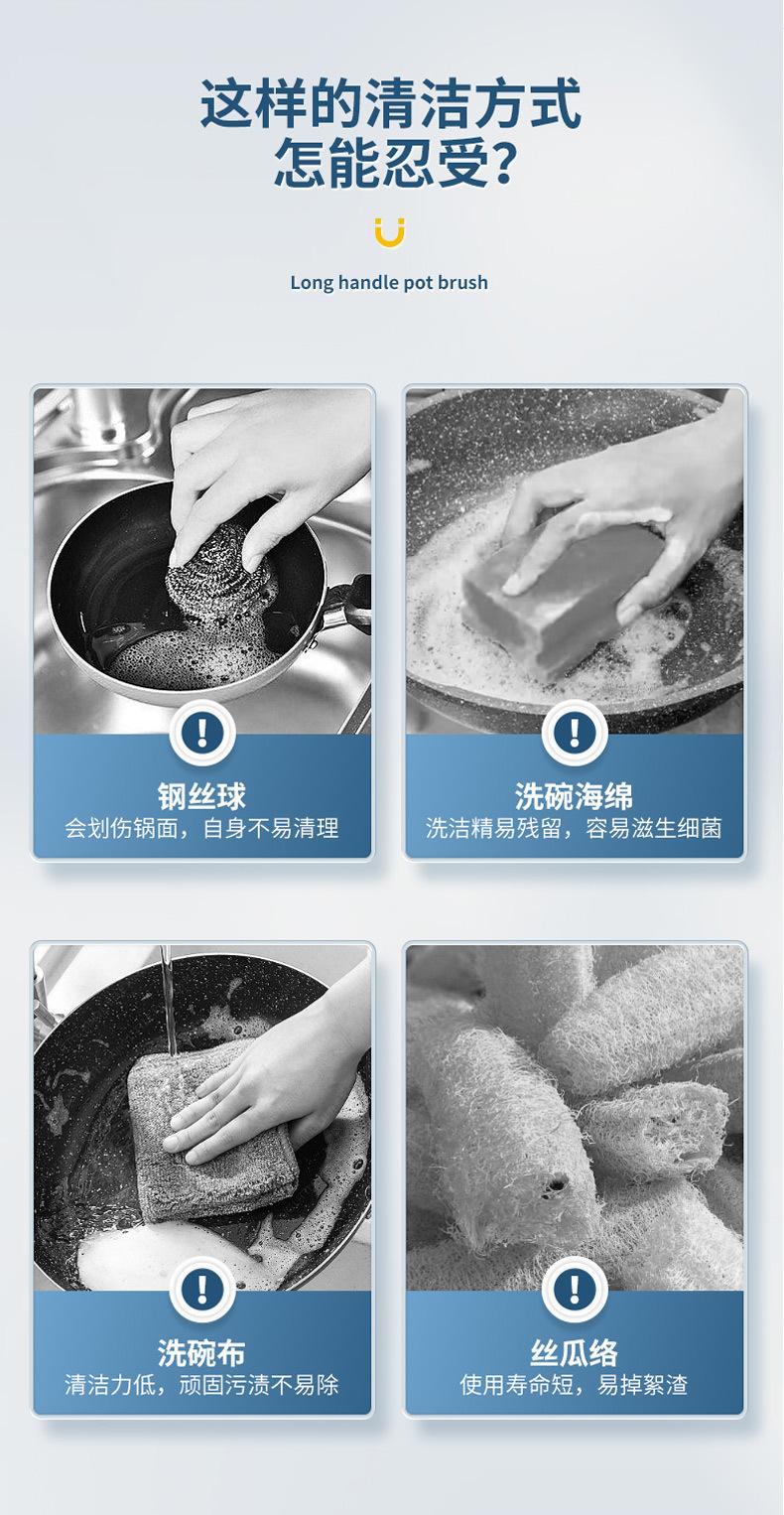 这样的清洁方式
怎能忍受?

Long handle pot brush

!
钢丝球
会划伤锅面，自身不易清理

!
洗碗海绵
洗洁精易残留，容易滋生细菌

!
洗碗布
清洁力低，顽固污渍不易除

!
丝瓜络
使用寿命短，易掉絮渣