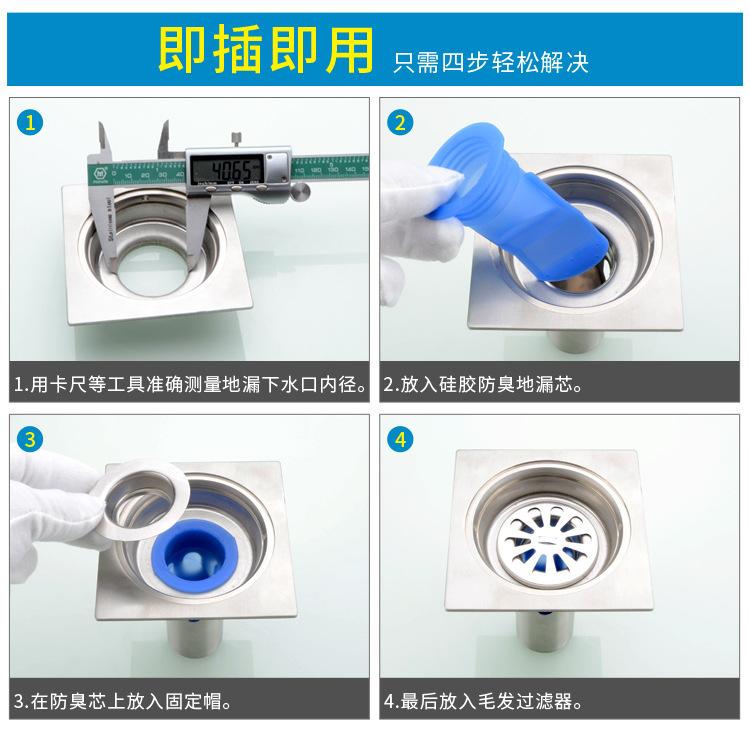 即插即用 只需四步轻松解决

1

40.65

Stainless steel

1.用卡尺等工具准确测量地漏下水口内径。

2

2.放入硅胶防臭地漏芯。

3

3.在防臭芯上放入固定帽。

4

4.最后放入毛发过滤器。