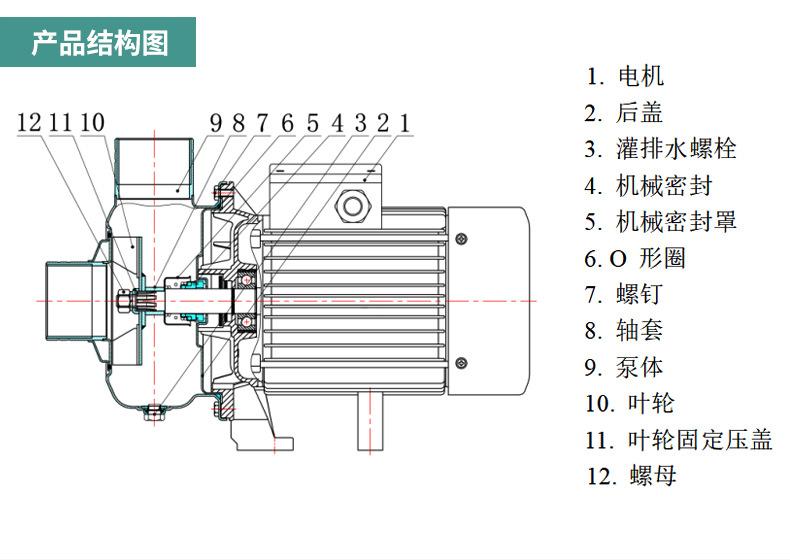 产品结构图

12 11 10 9 8 7 6 5 4 3 2 1

1. 电机
2. 后盖
3. 灌排水螺栓
4. 机械密封
5. 机械密封罩
6. O 形圈
7. 螺钉
8. 轴套
9. 泵体
10. 叶轮
11. 叶轮固定压盖
12. 螺母