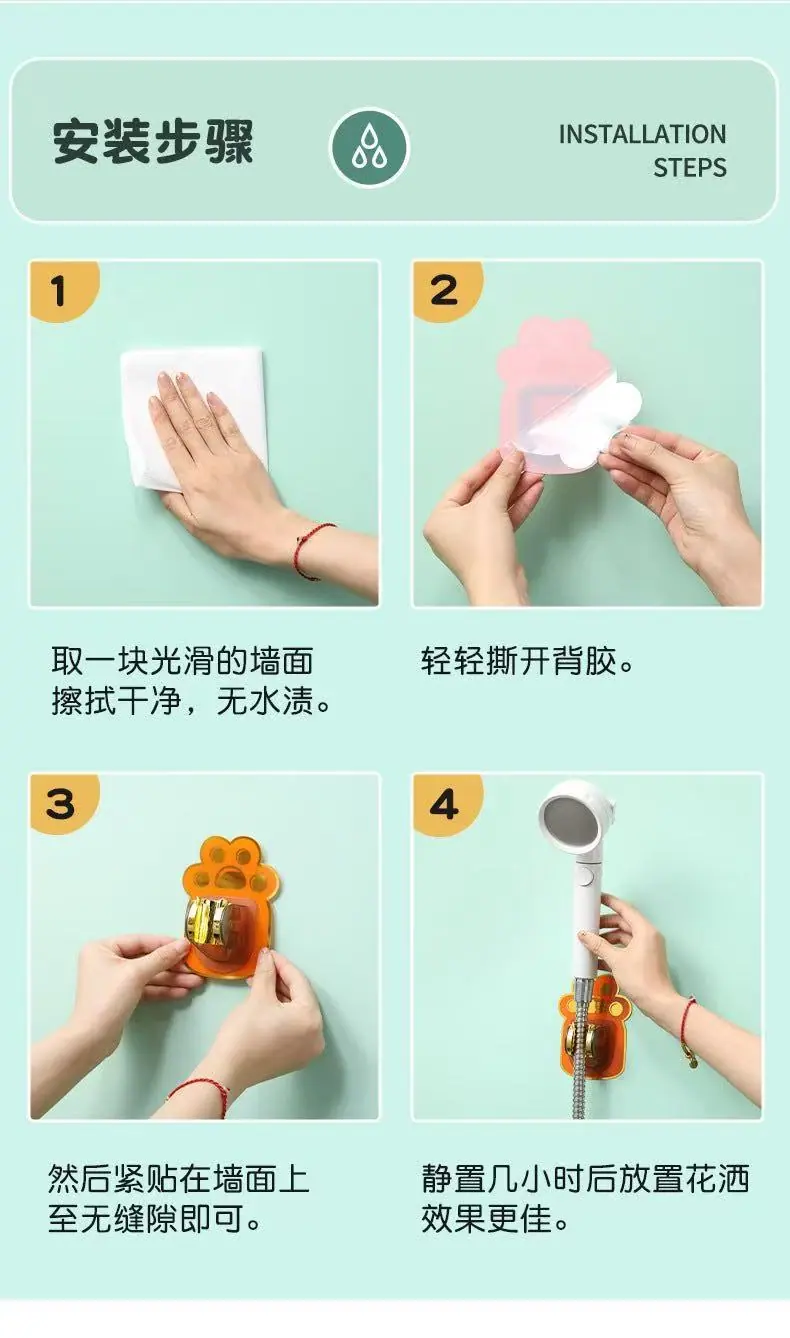 安装步骤

INSTALLATION STEPS

1

取一块光滑的墙面擦拭干净，无水渍。

2

轻轻撕开背胶。

3

然后紧贴在墙面上至无缝隙即可。

4

静置几小时后放置花洒效果更佳。