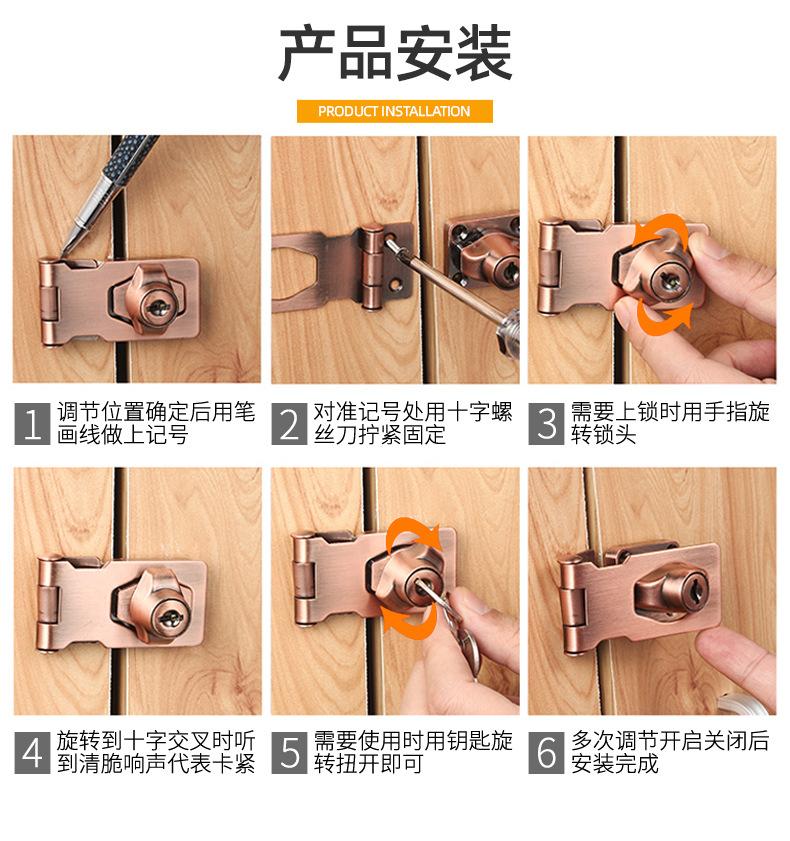 产品安装

PRODUCT INSTALLATION

1 调节位置确定后用笔画线做上记号

2 对准记号处用十字螺丝刀拧紧固定

3 需要上锁时用手指旋转锁头

4 旋转到十字交叉时听到清脆响声代表卡紧

5 需要使用时用钥匙旋转扭开即可

6 多次调节开启关闭后安装完成