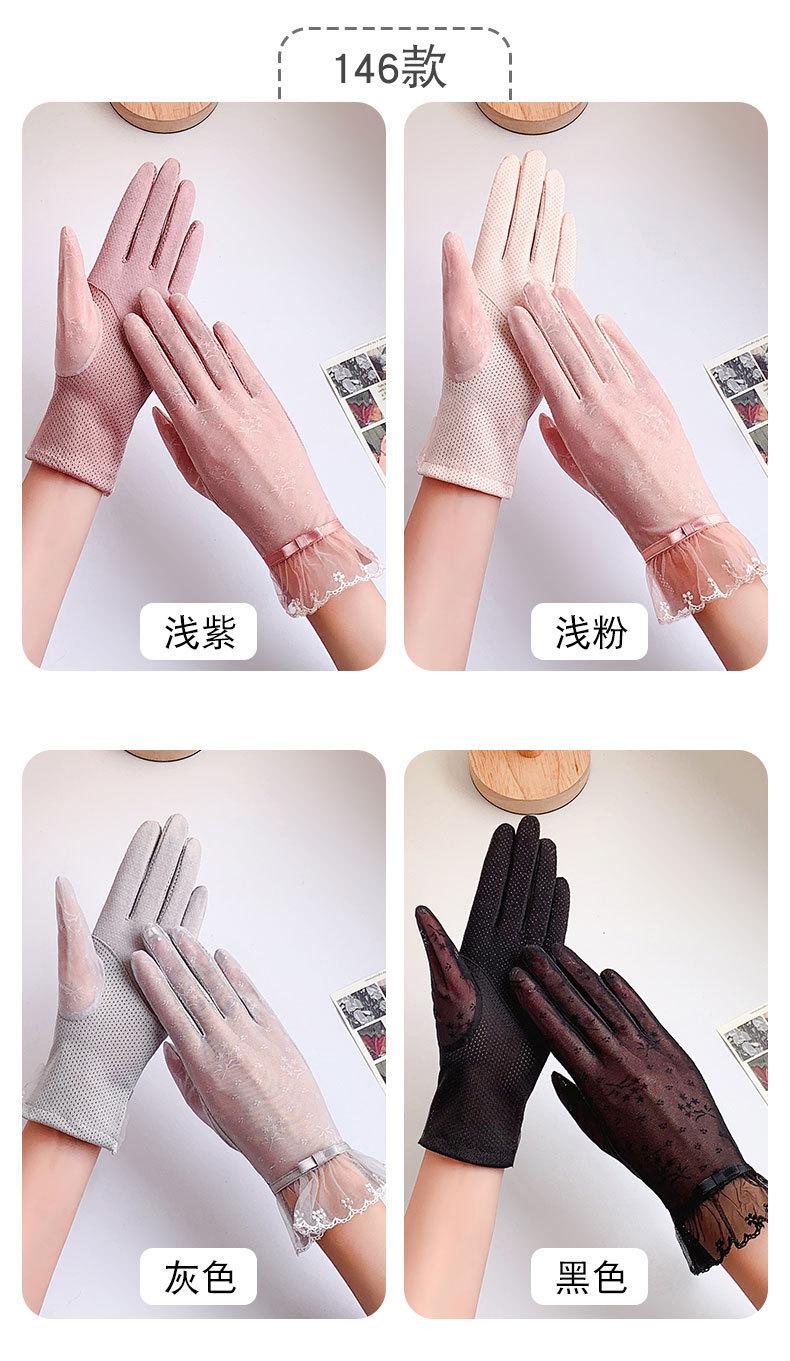 146款

浅紫

浅粉

灰色

黑色