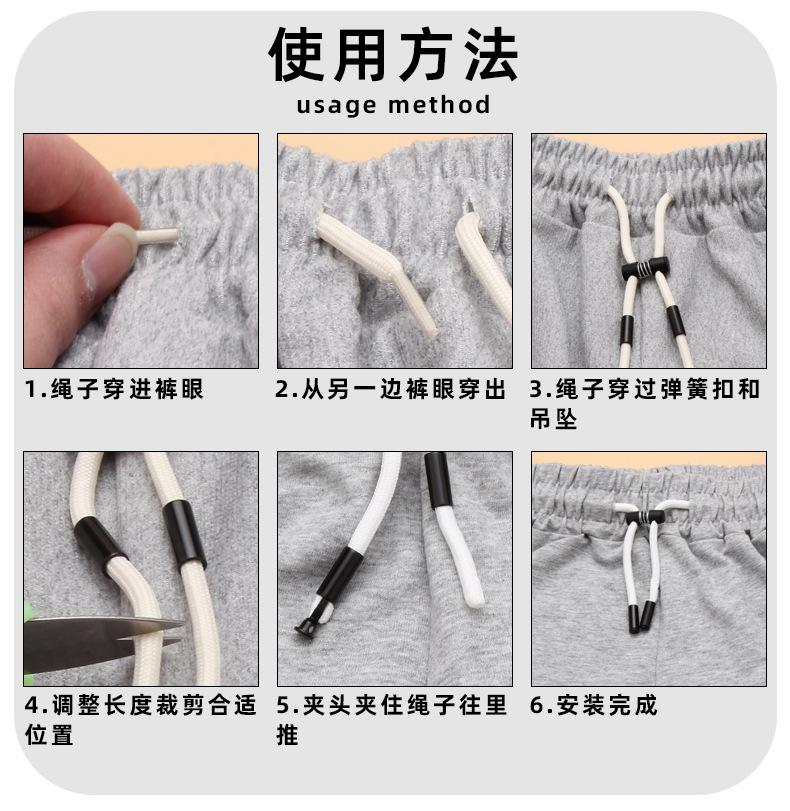 使用方法
usage method

1.绳子穿进裤眼

2.从另一边裤眼穿出

3.绳子穿过弹簧扣和吊坠

4.调整长度裁剪合适位置

5.夹头夹住绳子往里推

6.安装完成