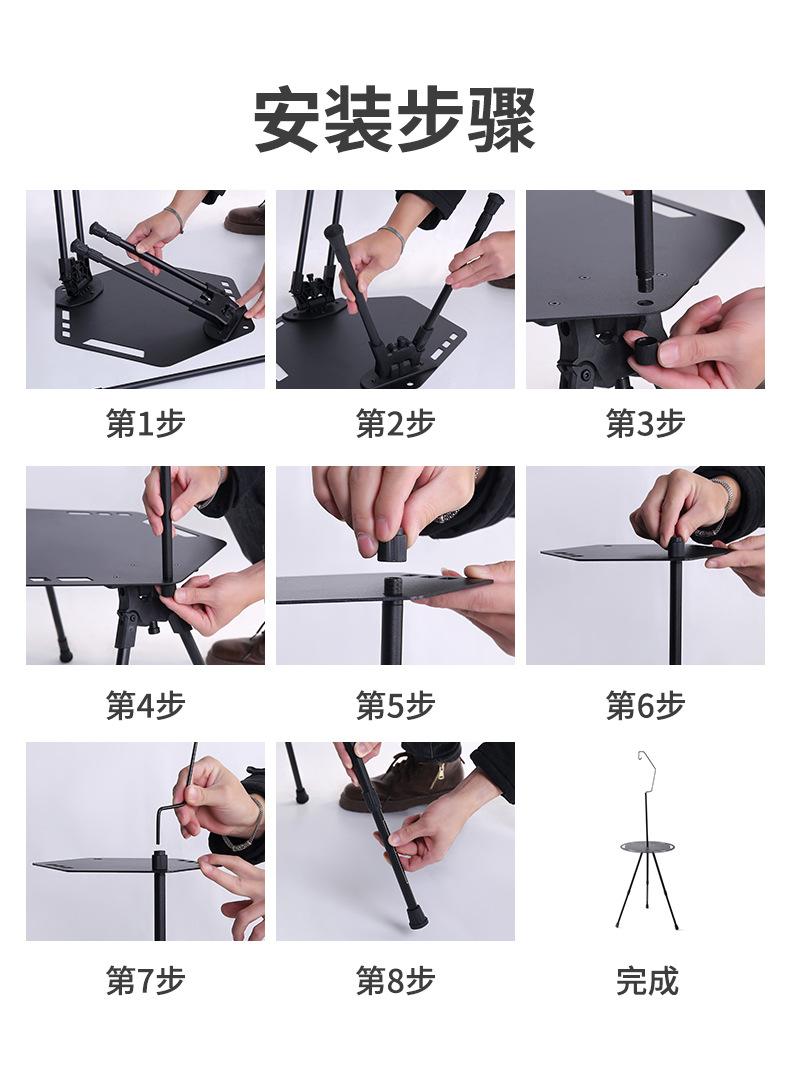 安装步骤

第1步

第2步

第3步

第4步

第5步

第6步

第7步

第8步

完成