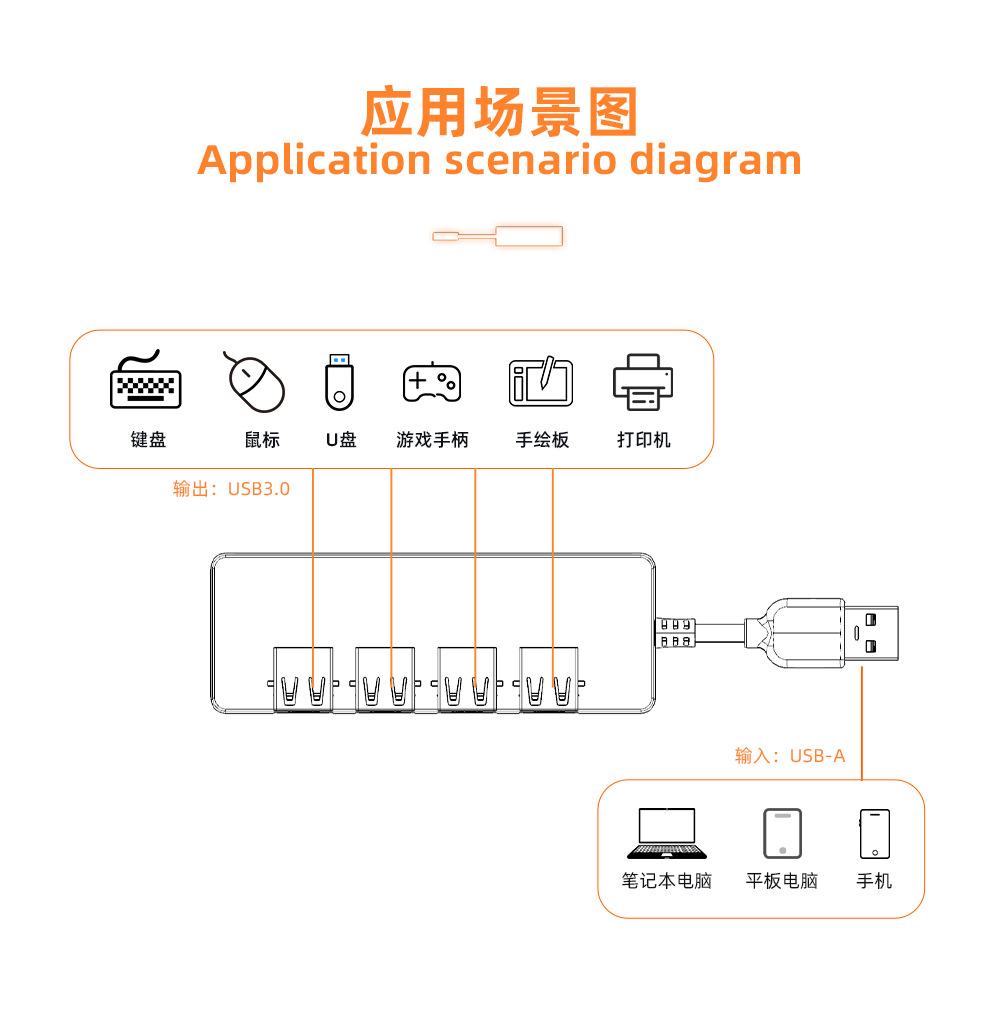 应用场景图
Application scenario diagram

键盘 鼠标 U盘 游戏手柄 手绘板 打印机

输出：USB3.0

输入：USB-A

笔记本电脑 平板电脑 手机