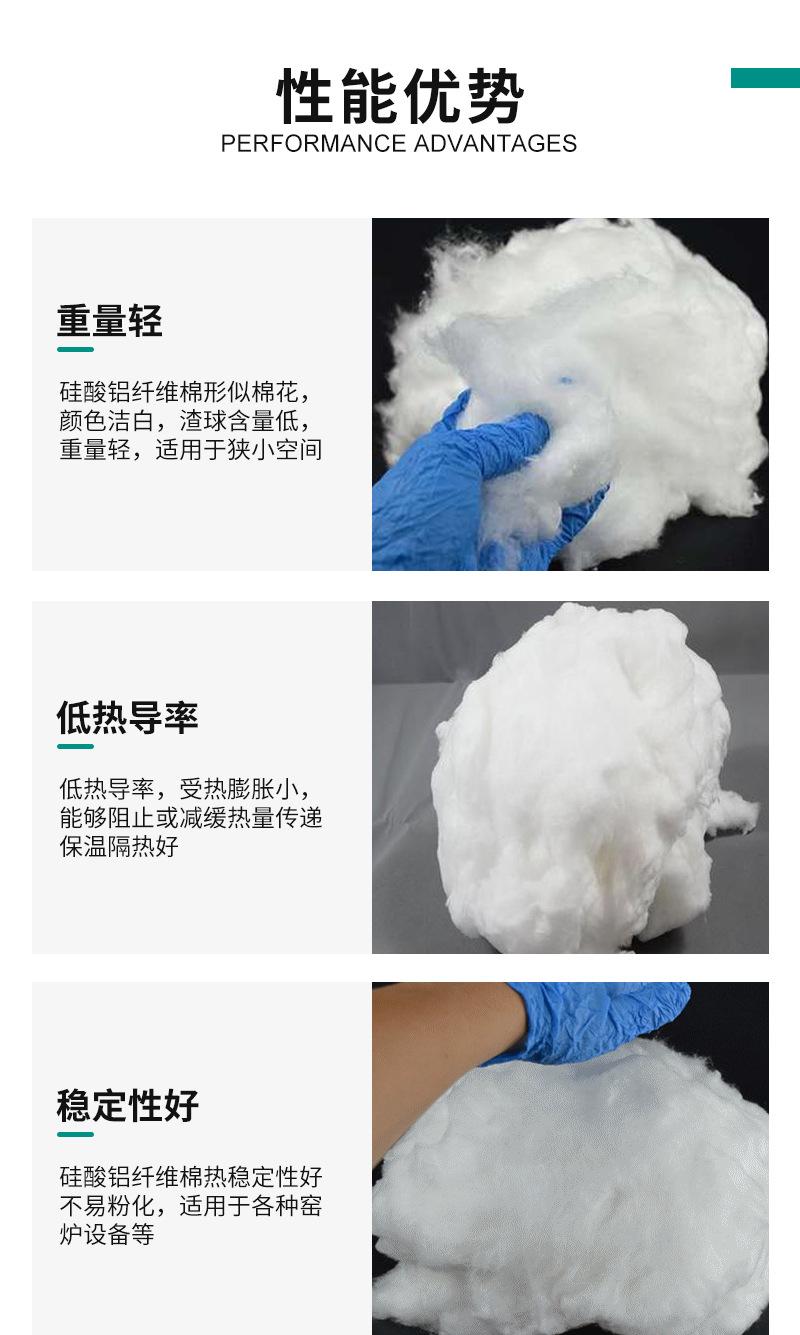 性能优势
PERFORMANCE ADVANTAGES

重量轻

硅酸铝纤维棉形似棉花，颜色洁白，渣球含量低，重量轻，适用于狭小空间

低热导率

低热导率，受热膨胀小，能够阻止或减缓热量传递保温隔热好

稳定性好

硅酸铝纤维棉热稳定性好不易粉化，适用于各种窑炉设备等