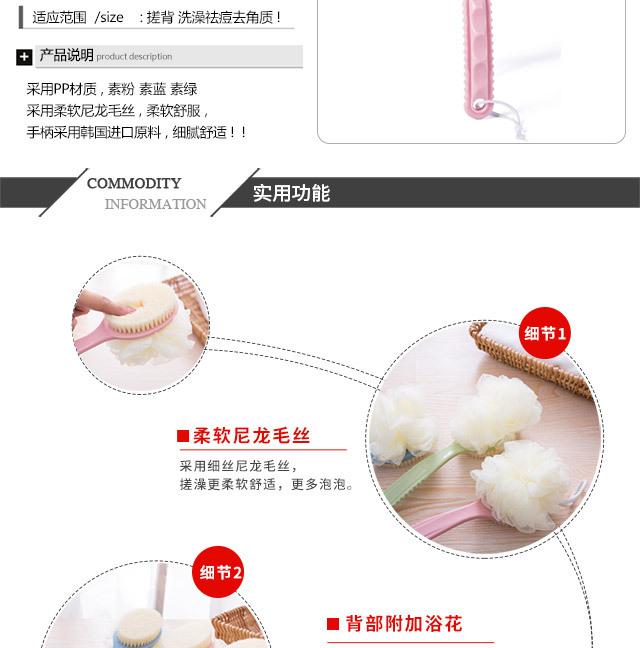 适应范围 /size ：搓背 洗澡祛痘去角质！

产品说明 product description

采用PP材质，素粉 素蓝 素绿
采用柔软尼龙毛丝，柔软舒服，
手柄采用韩国进口原料，细腻舒适！！

COMMODITY
INFORMATION

实用功能

细节1

■柔软尼龙毛丝

采用细丝尼龙毛丝，
搓澡更柔软舒适，更多泡泡。

细节2

■背部附加浴花