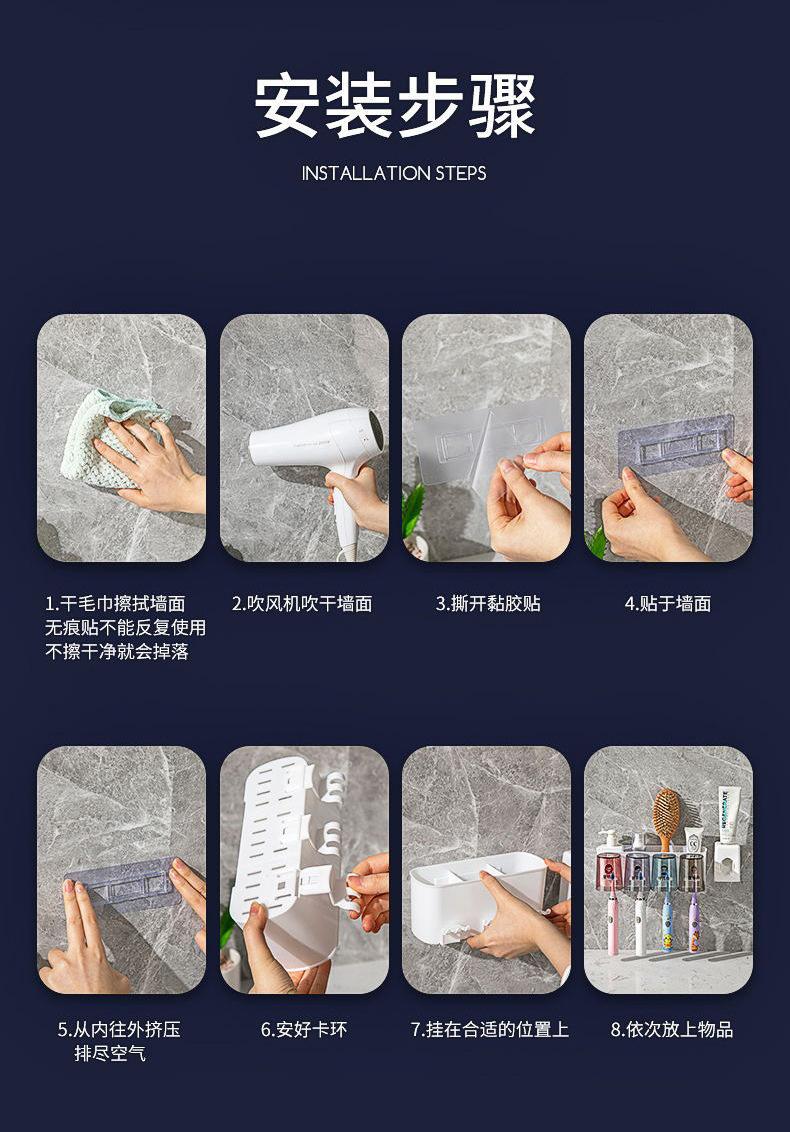 安装步骤

INSTALLATION STEPS

1.干毛巾擦拭墙面
无痕贴不能反复使用
不擦干净就会掉落

2.吹风机吹干墙面

3.撕开黏胶贴

4.贴于墙面

5.从内往外挤压
排尽空气

6.安好卡环

7.挂在合适的位置上

8.依次放上物品