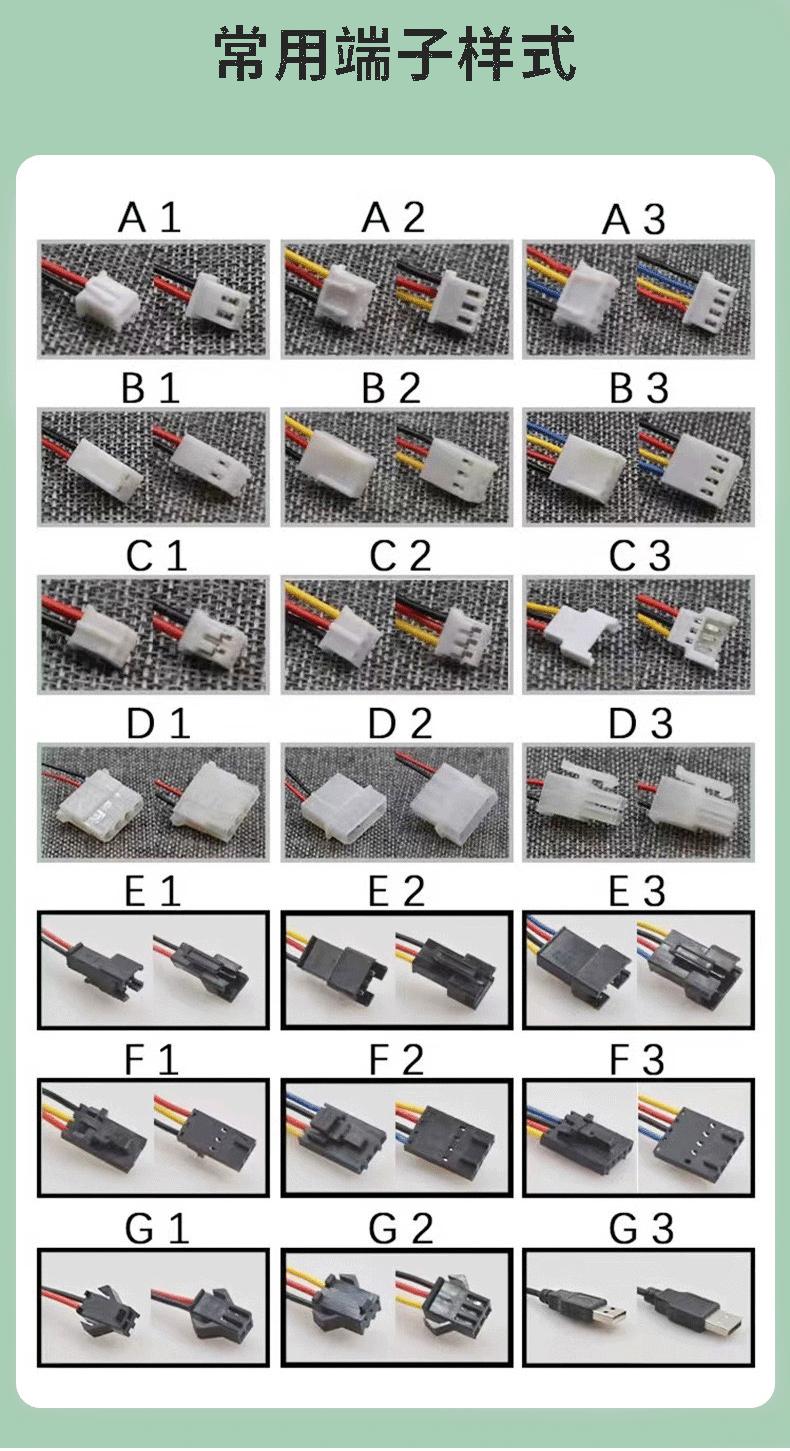 常用端子样式

A 1
A 2
A 3

B 1
B 2
B 3

C 1
C 2
C 3

D 1
D 2
D 3

E 1
E 2
E 3

F 1
F 2
F 3

G 1
G 2
G 3