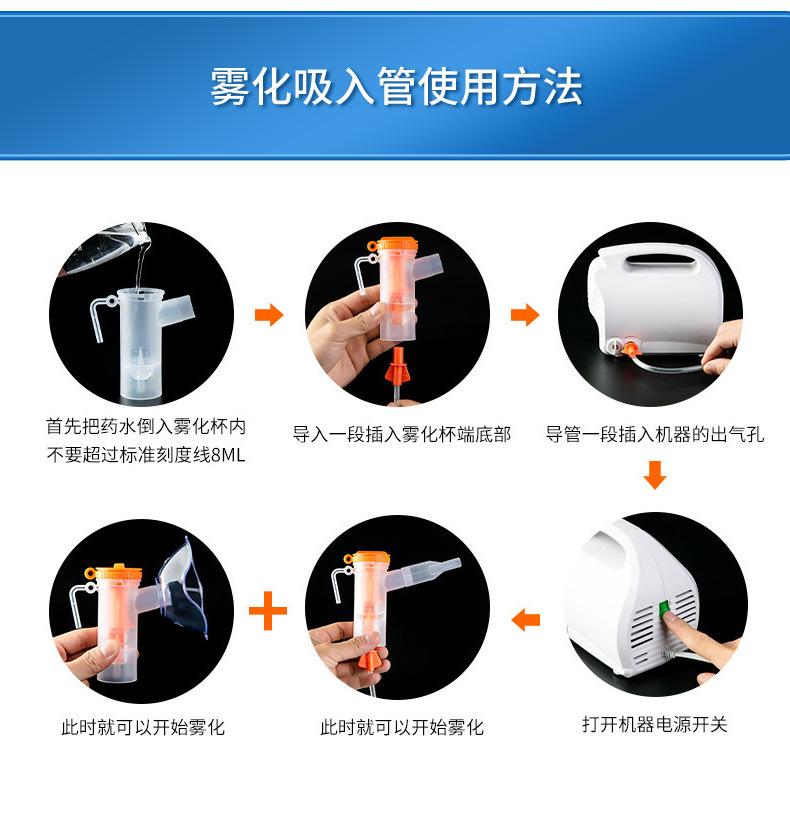 雾化吸入管使用方法

首先把药水倒入雾化杯内
不要超过标准刻度线8ML

导入一段插入雾化杯端底部

导管一段插入机器的出气孔

打开机器电源开关

此时就可以开始雾化

此时就可以开始雾化