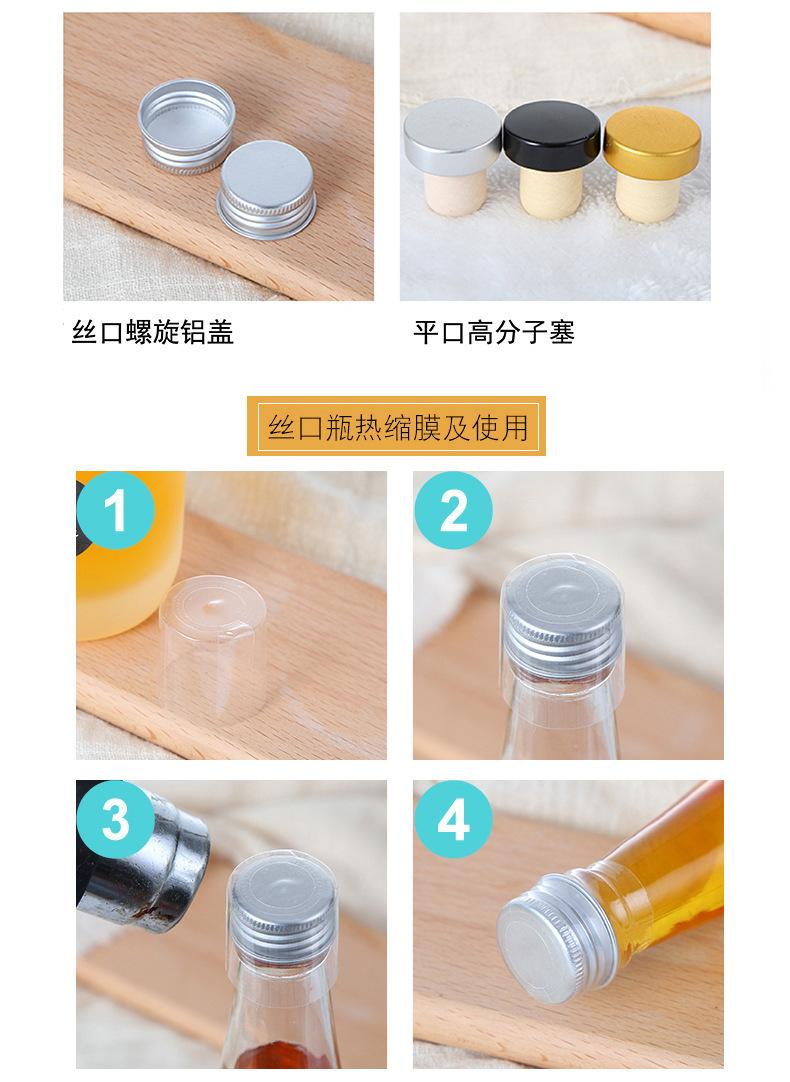 丝口螺旋铝盖

平口高分子塞

丝口瓶热缩膜及使用

1

2

3

4