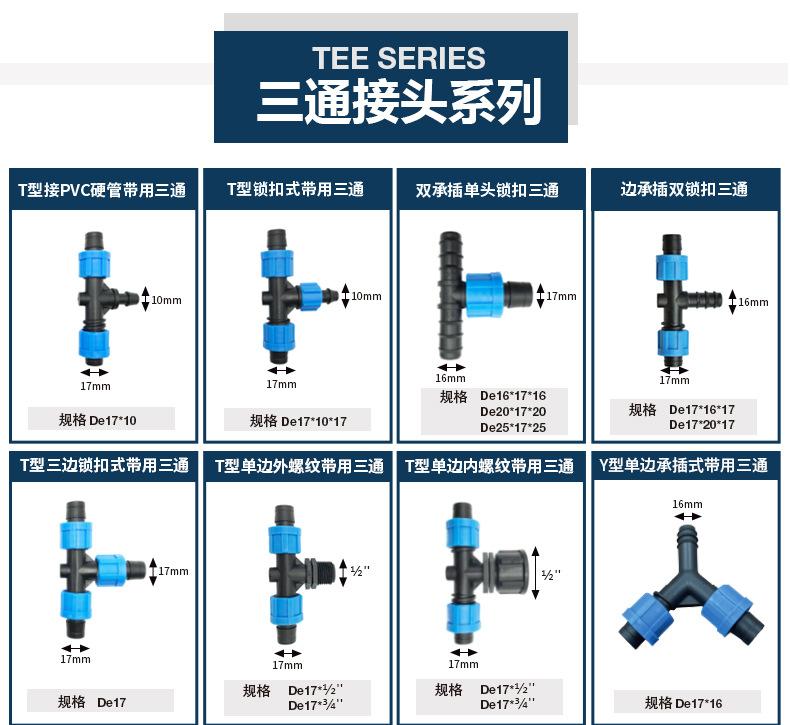 TEE SERIES
三通接头系列

T型接PVC硬管带用三通
10mm
17mm
规格 De17*10

T型锁扣式带用三通
10mm
17mm
规格 De17*10*17

双承插单头锁扣三通
17mm
16mm
规格 De16*17*16
De20*17*20
De25*17*25

边承插双锁扣三通
16mm
17mm
规格 De17*16*17
De17*20*17

T型三边锁扣式带用三通
17mm
17mm
规格 De17

T型单边外螺纹带用三通
½''
17mm
规格 De17*½''
De17*¾''

T型单边内螺纹带用三通
½''
17mm
规格 De17*½''
De17*¾''

Y型单边承插式带用三通
16mm
规格 De17*16