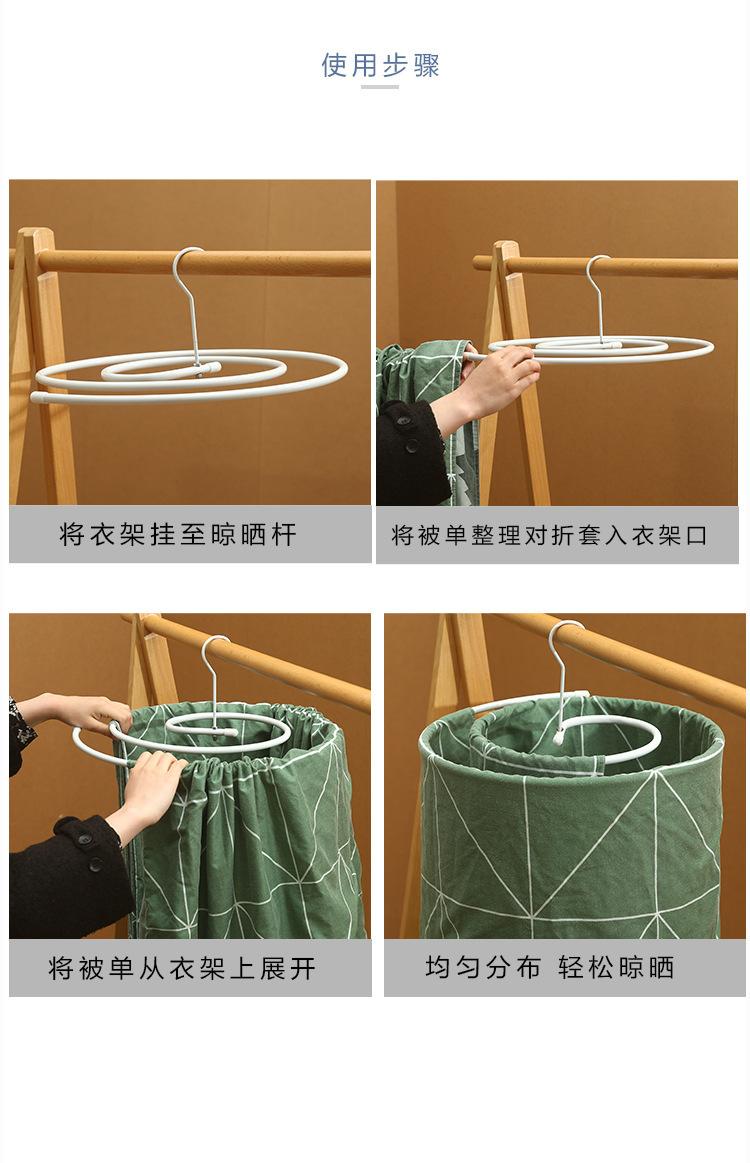 使用步骤

将衣架挂至晾晒杆

将被单整理对折套入衣架口

将被单从衣架上展开

均匀分布 轻松晾晒