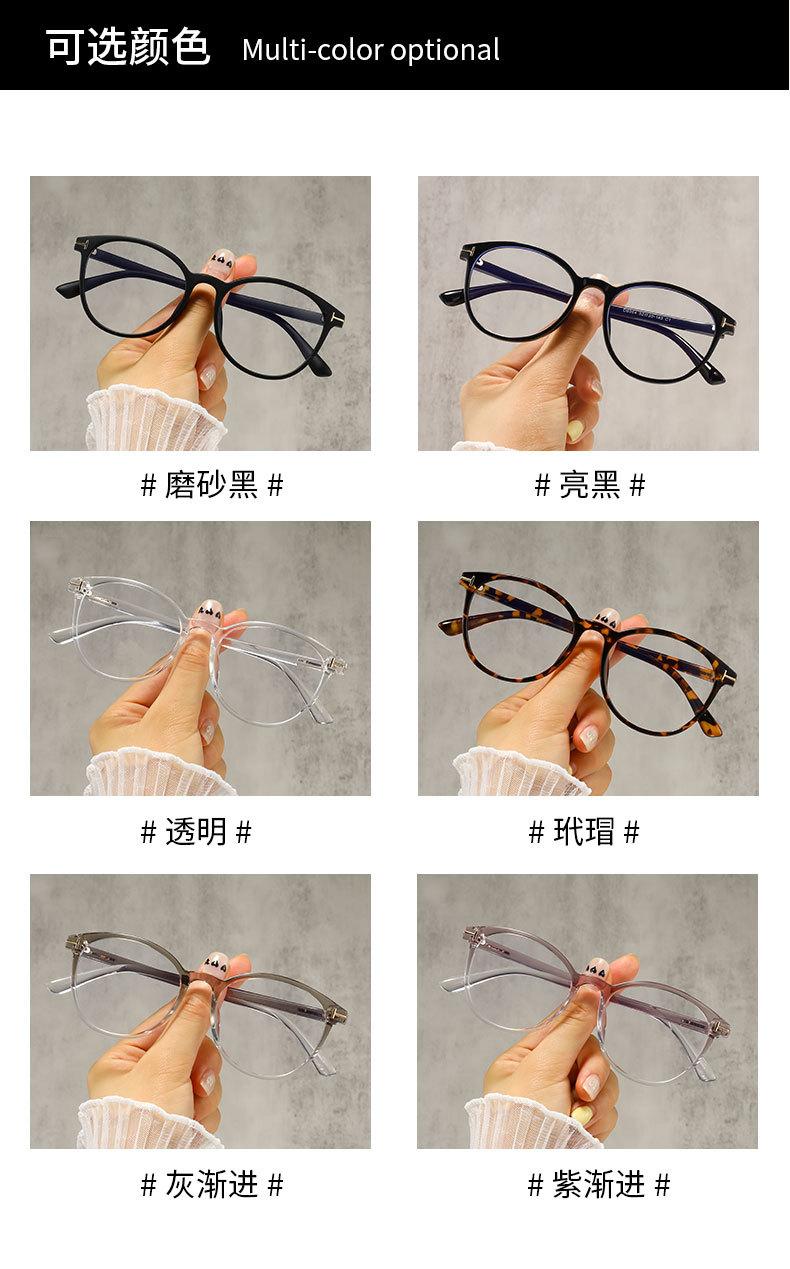 可选颜色 Multi-color optional

# 磨砂黑 #

# 亮黑 #

# 透明 #

# 玳瑁 #

# 灰渐进 #

# 紫渐进 #