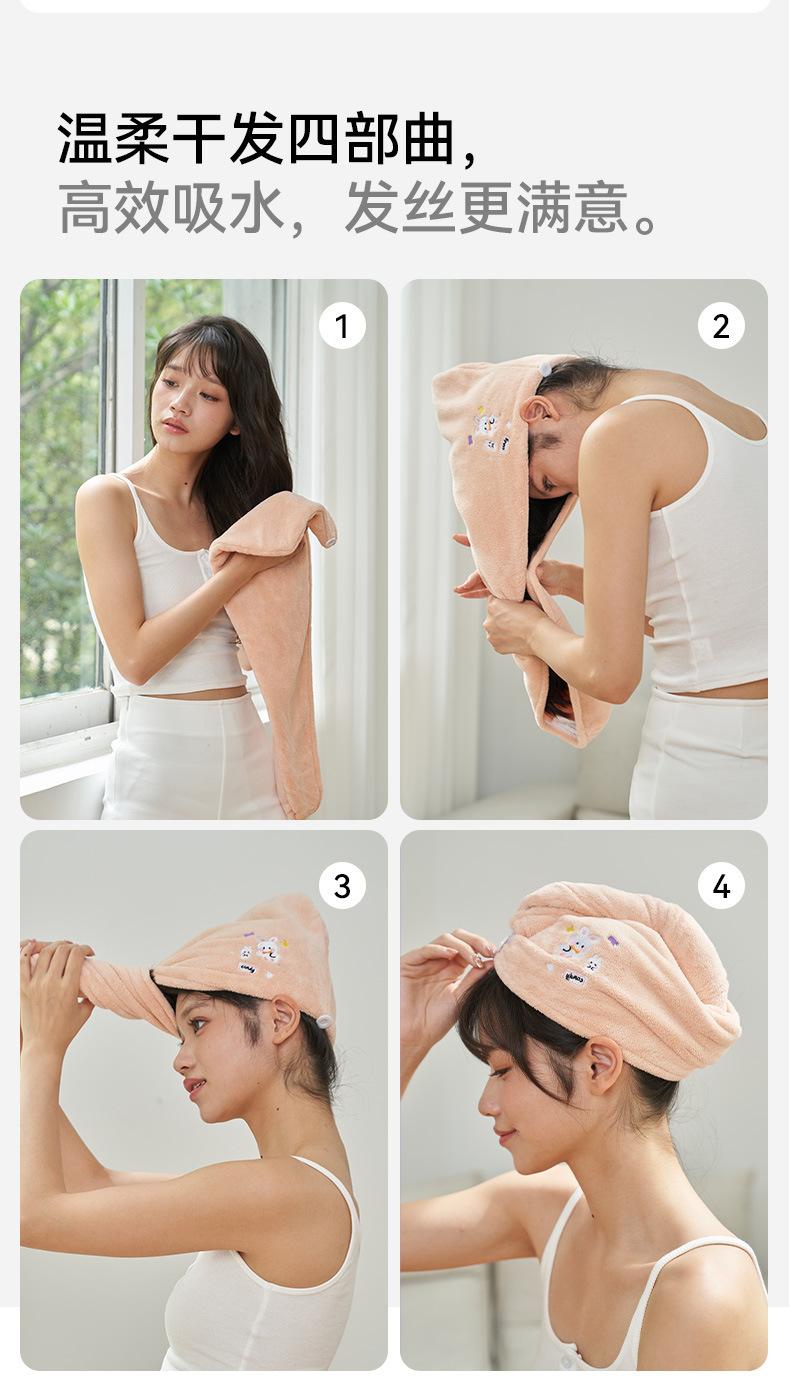 温柔干发四部曲，
高效吸水，发丝更满意。

1

2

3

4