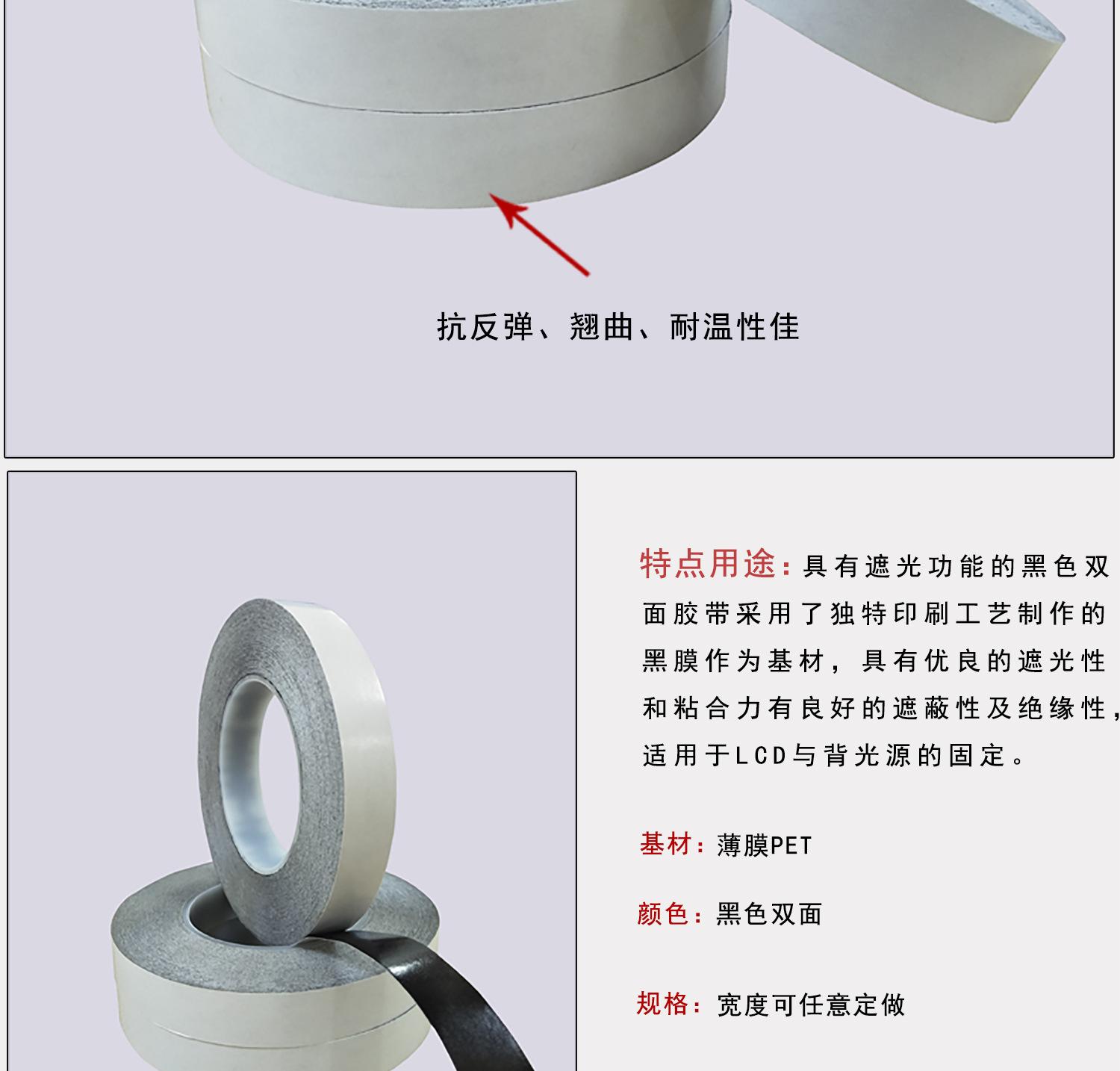 抗反弹、翘曲、耐温性佳

特点用途：具有遮光功能的黑色双面胶带采用了独特印刷工艺制作的黑膜作为基材，具有优良的遮光性和粘合力有良好的遮蔽性及绝缘性，适用于LCD与背光源的固定。

基材：薄膜PET

颜色：黑色双面

规格：宽度可任意定做