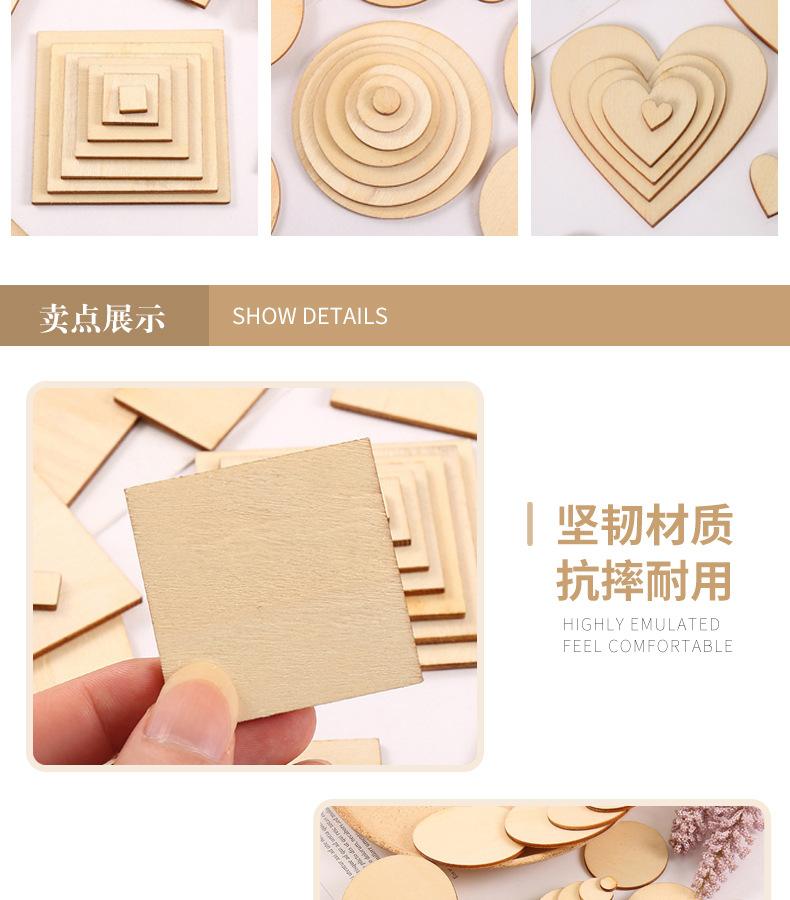 卖点展示

SHOW DETAILS

坚韧材质
抗摔耐用

HIGHLY EMULATED
FEEL COMFORTABLE