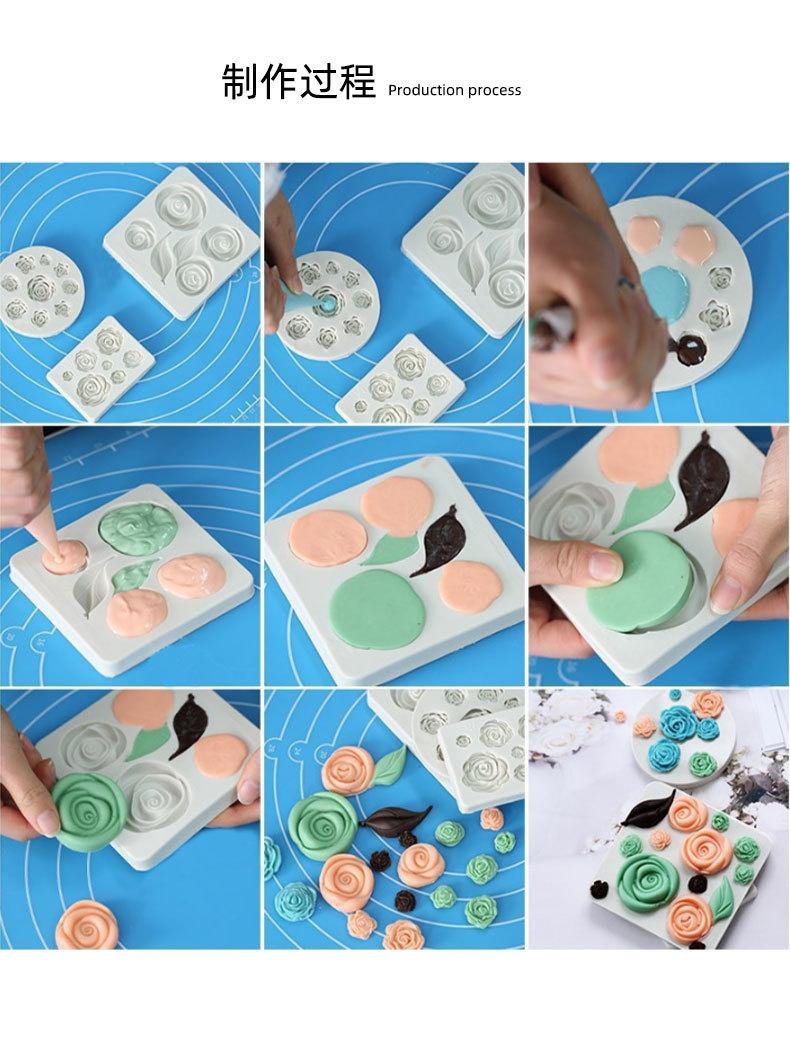 制作过程 Production process