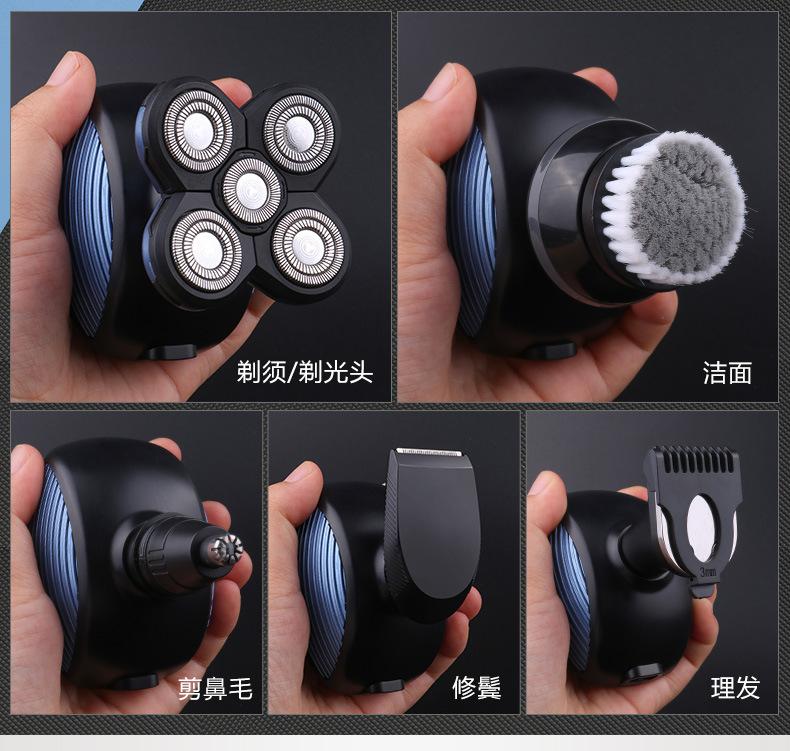 剃须/剃光头

洁面

剪鼻毛

修鬓

3mm

理发