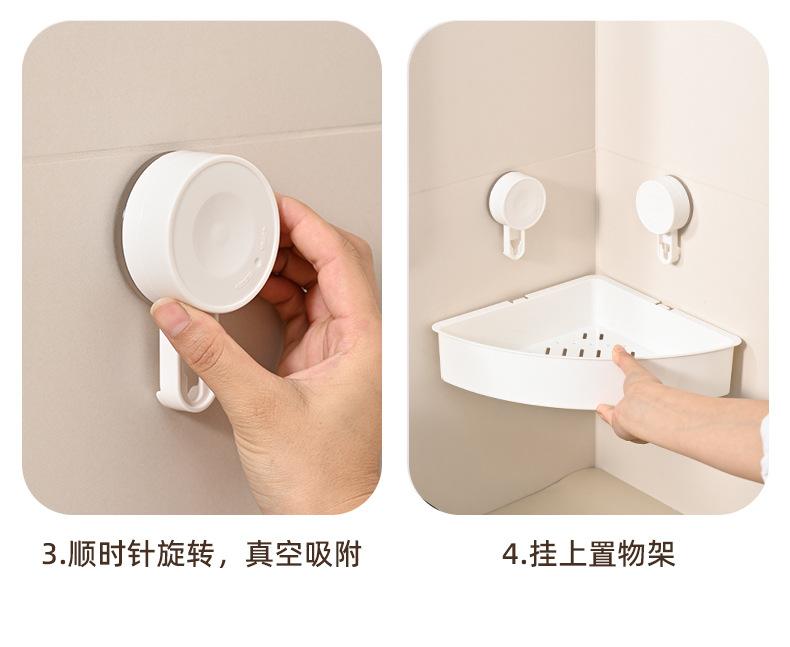 3.顺时针旋转，真空吸附

4.挂上置物架