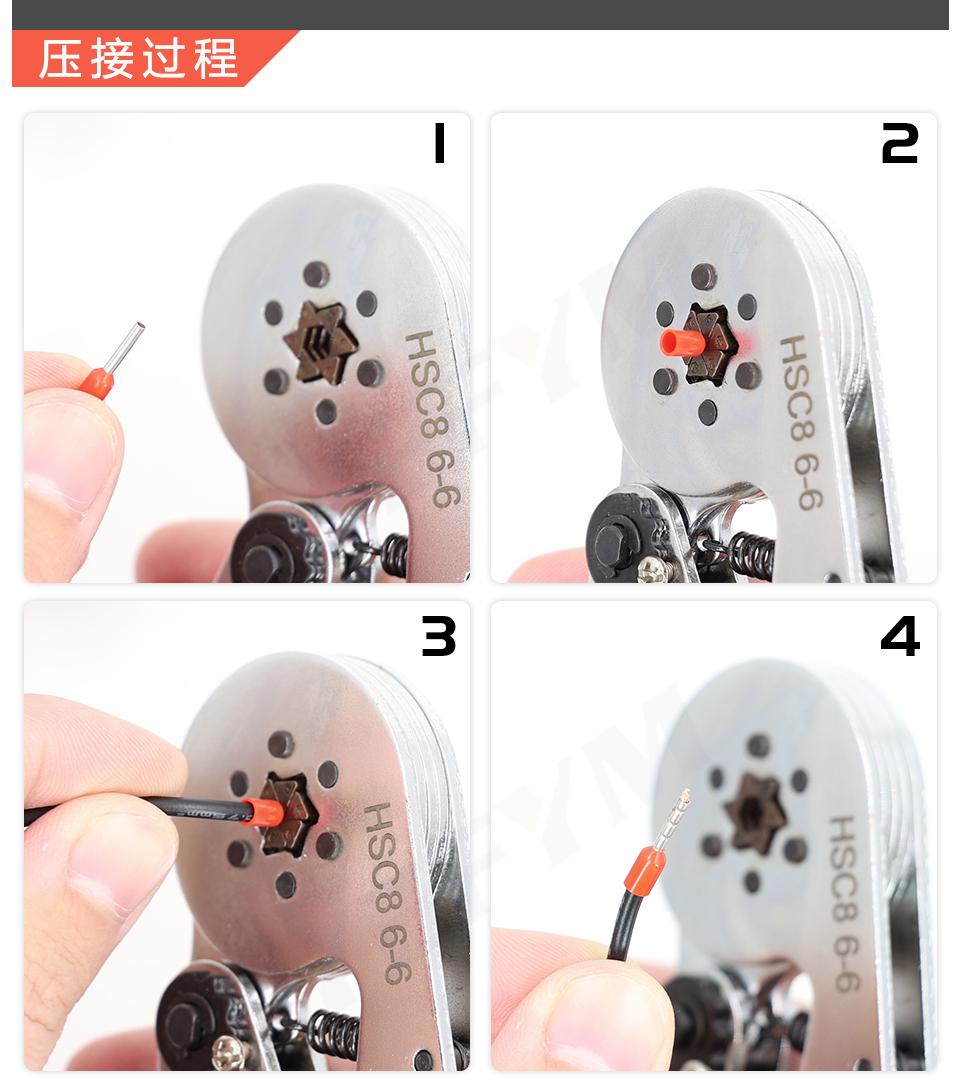 压接过程

1

HSC8 6-6

2

HSC8 6-6

3

HSC8 6-6

4

HSC8 6-6