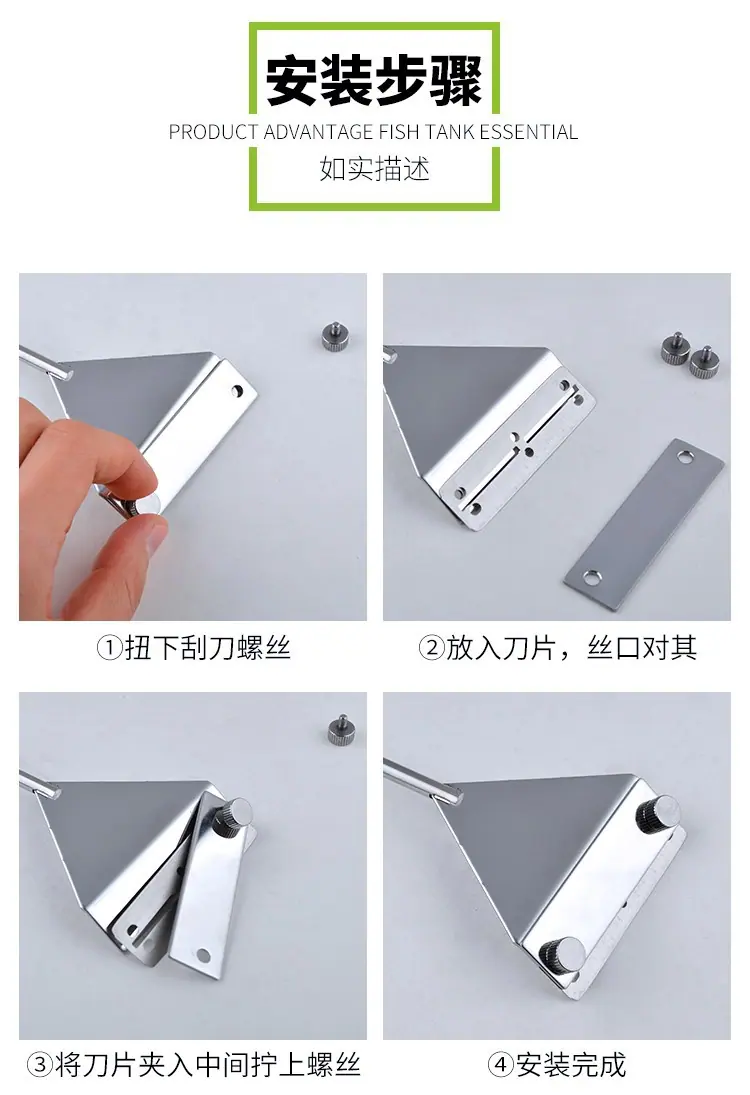 安装步骤

PRODUCT ADVANTAGE FISH TANK ESSENTIAL

如实描述

①扭下刮刀螺丝

②放入刀片，丝口对其

③将刀片夹入中间拧上螺丝

④安装完成