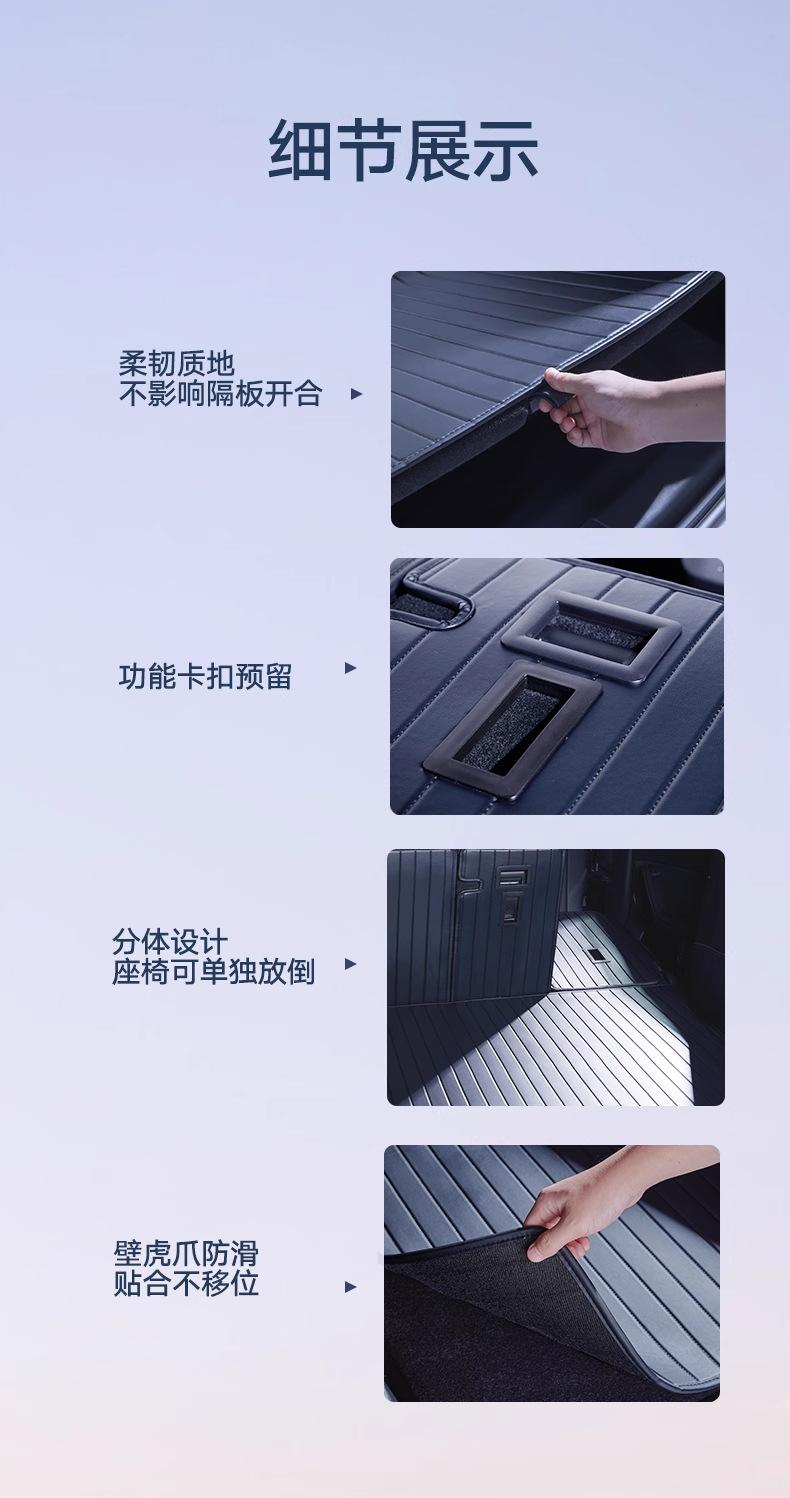 细节展示

柔韧质地
不影响隔板开合

功能卡扣预留

分体设计
座椅可单独放倒

壁虎爪防滑
贴合不移位