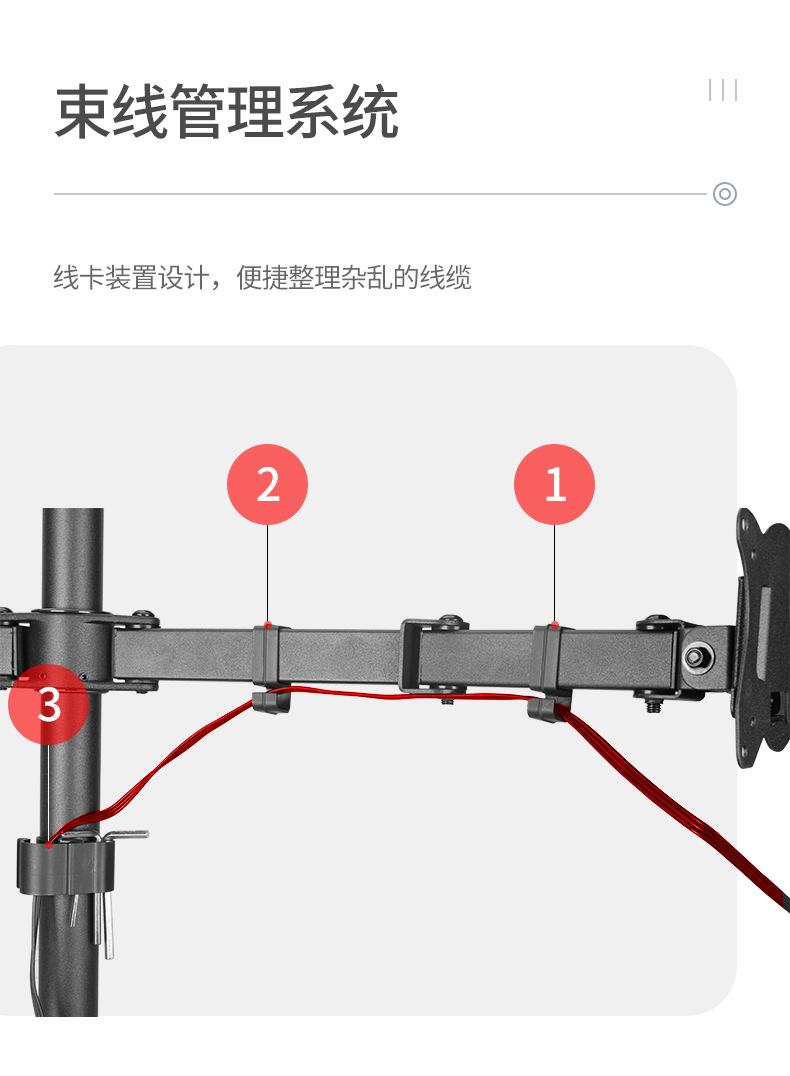 束线管理系统

线卡装置设计，便捷整理杂乱的线缆

2

1

3