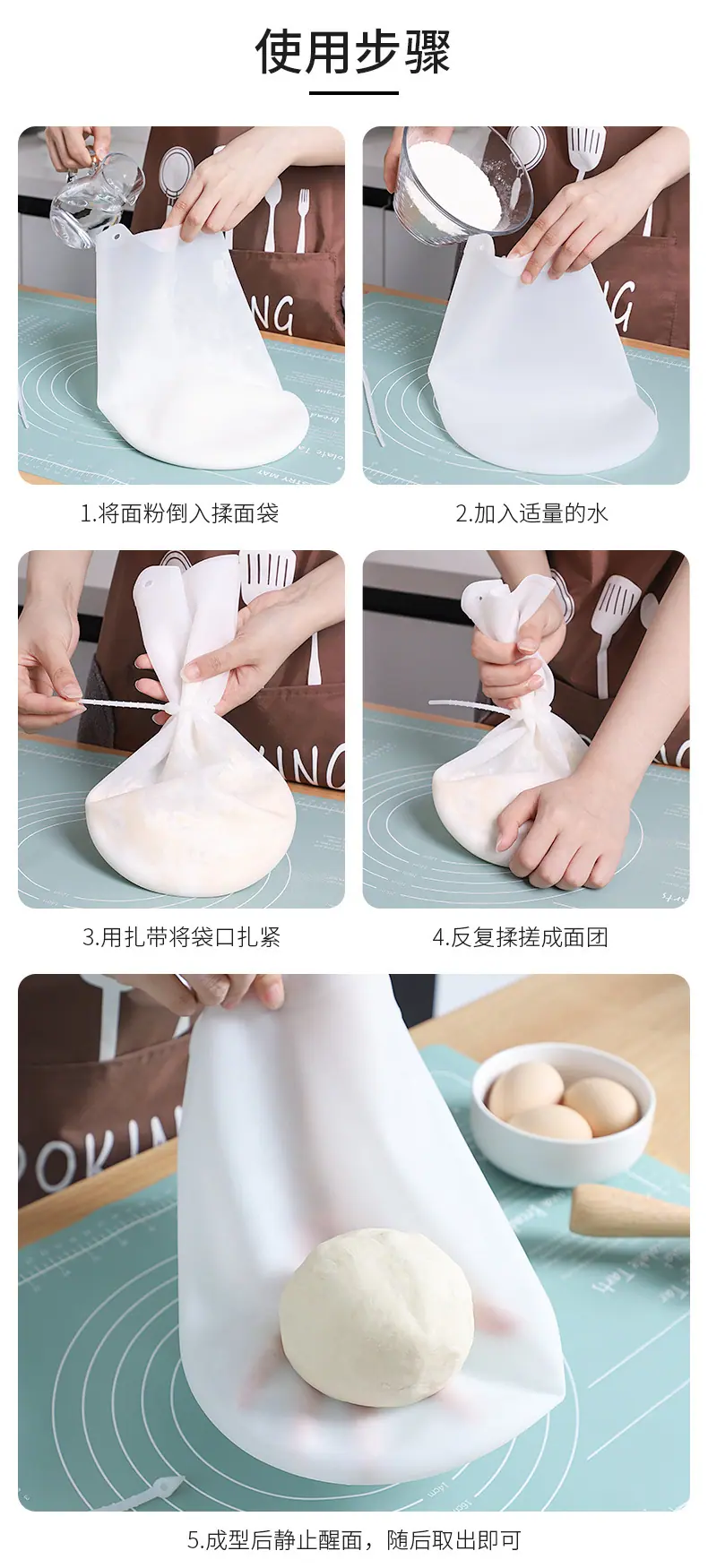 使用步骤

1.将面粉倒入揉面袋

2.加入适量的水

3.用扎带将袋口扎紧

4.反复揉搓成面团

5.成型后静止醒面，随后取出即可