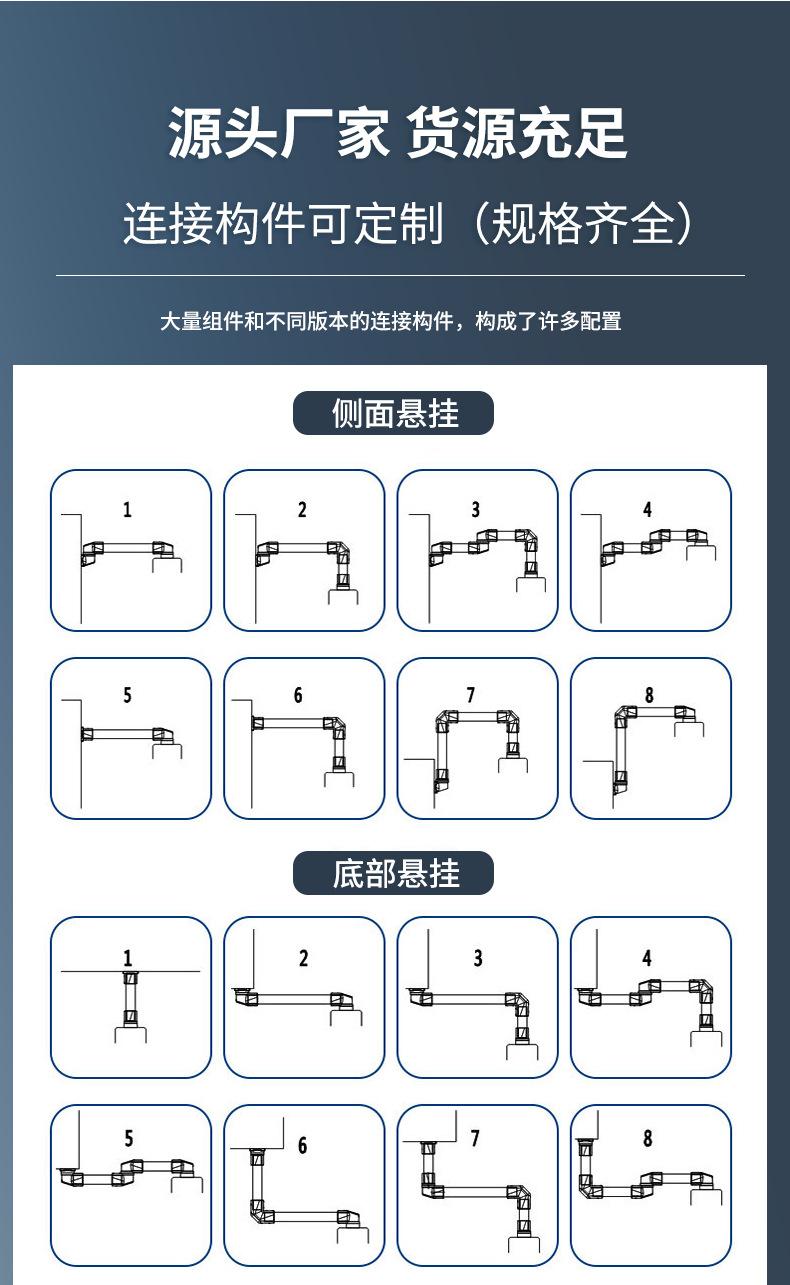 源头厂家 货源充足

连接构件可定制（规格齐全）

大量组件和不同版本的连接构件，构成了许多配置

侧面悬挂

1

2

3

4

5

6

7

8

底部悬挂

1

2

3

4

5

6

7

8