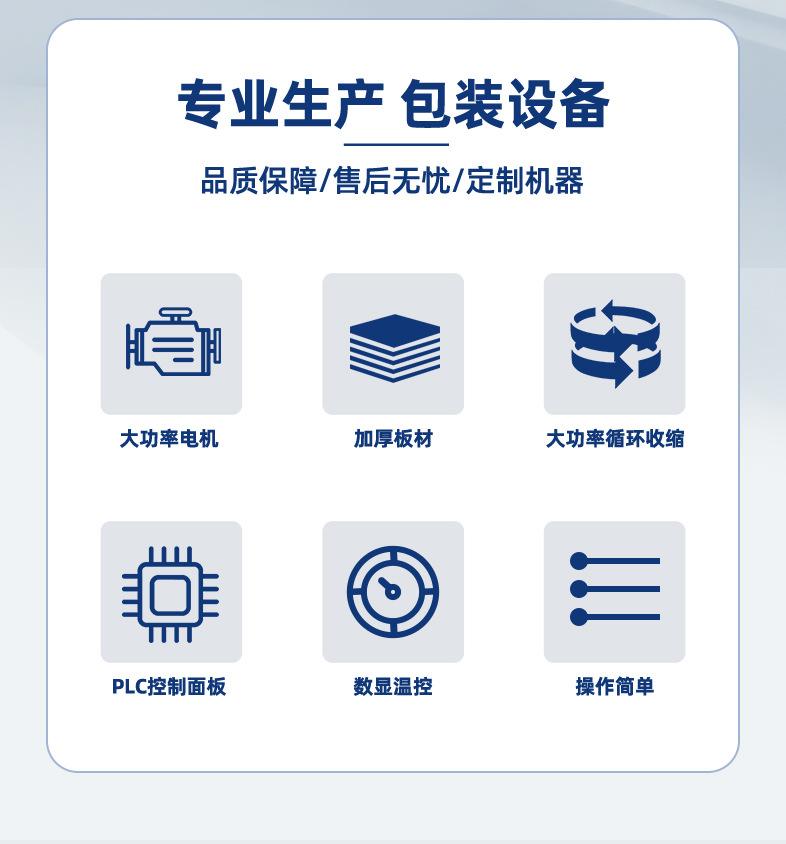 专业生产 包装设备

品质保障/售后无忧/定制机器

大功率电机

加厚板材

大功率循环收缩

PLC控制面板

数显温控

操作简单