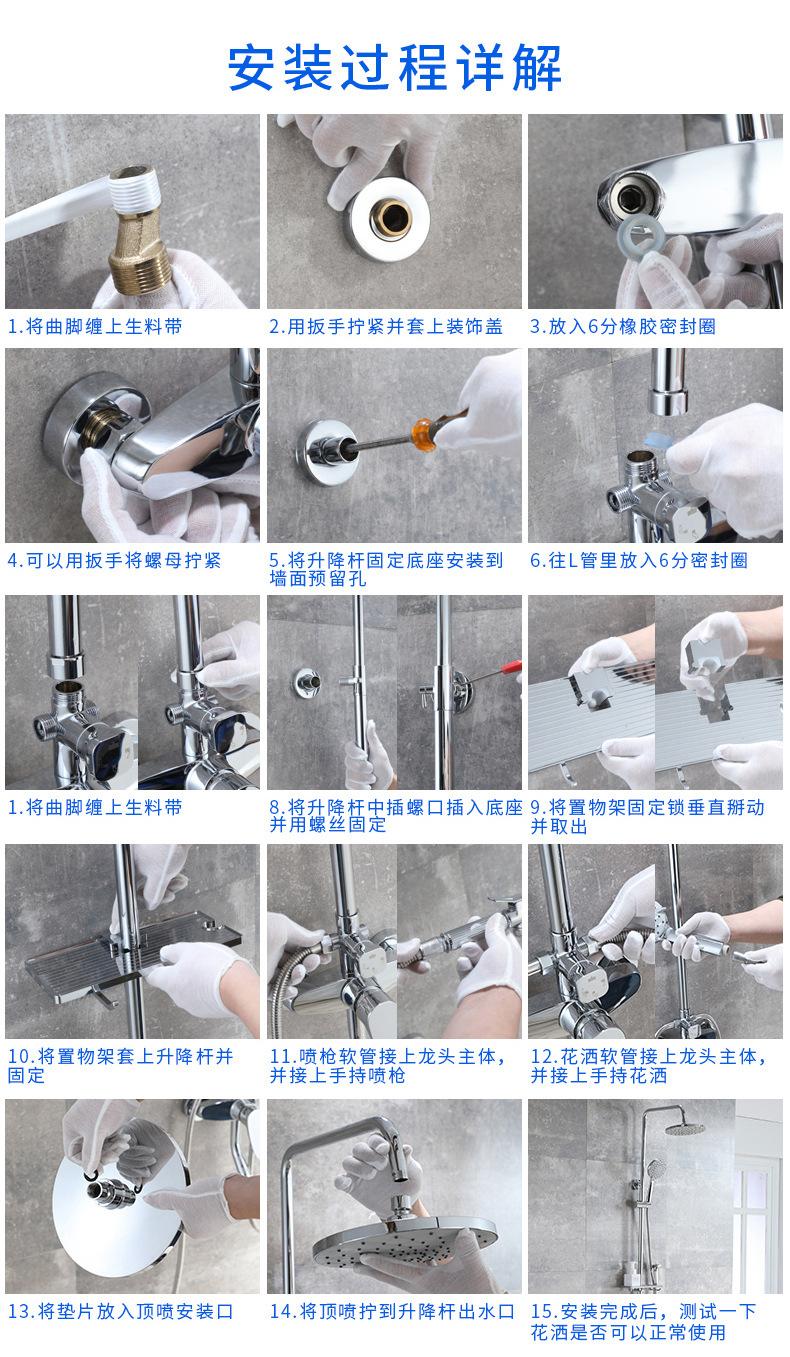 安装过程详解

1.将曲脚缠上生料带

2.用扳手拧紧并套上装饰盖

3.放入6分橡胶密封圈

4.可以用扳手将螺母拧紧

5.将升降杆固定底座安装到墙面预留孔

6.往L管里放入6分密封圈

1.将曲脚缠上生料带

8.将升降杆中插螺口插入底座并用螺丝固定

9.将置物架固定锁垂直掰动并取出

10.将置物架套上升降杆并固定

11.喷枪软管接上龙头主体，并接上手持喷枪

12.花洒软管接上龙头主体，并接上手持花洒

13.将垫片放入顶喷安装口

14.将顶喷拧到升降杆出水口

15.安装完成后，测试一下花洒是否可以正常使用