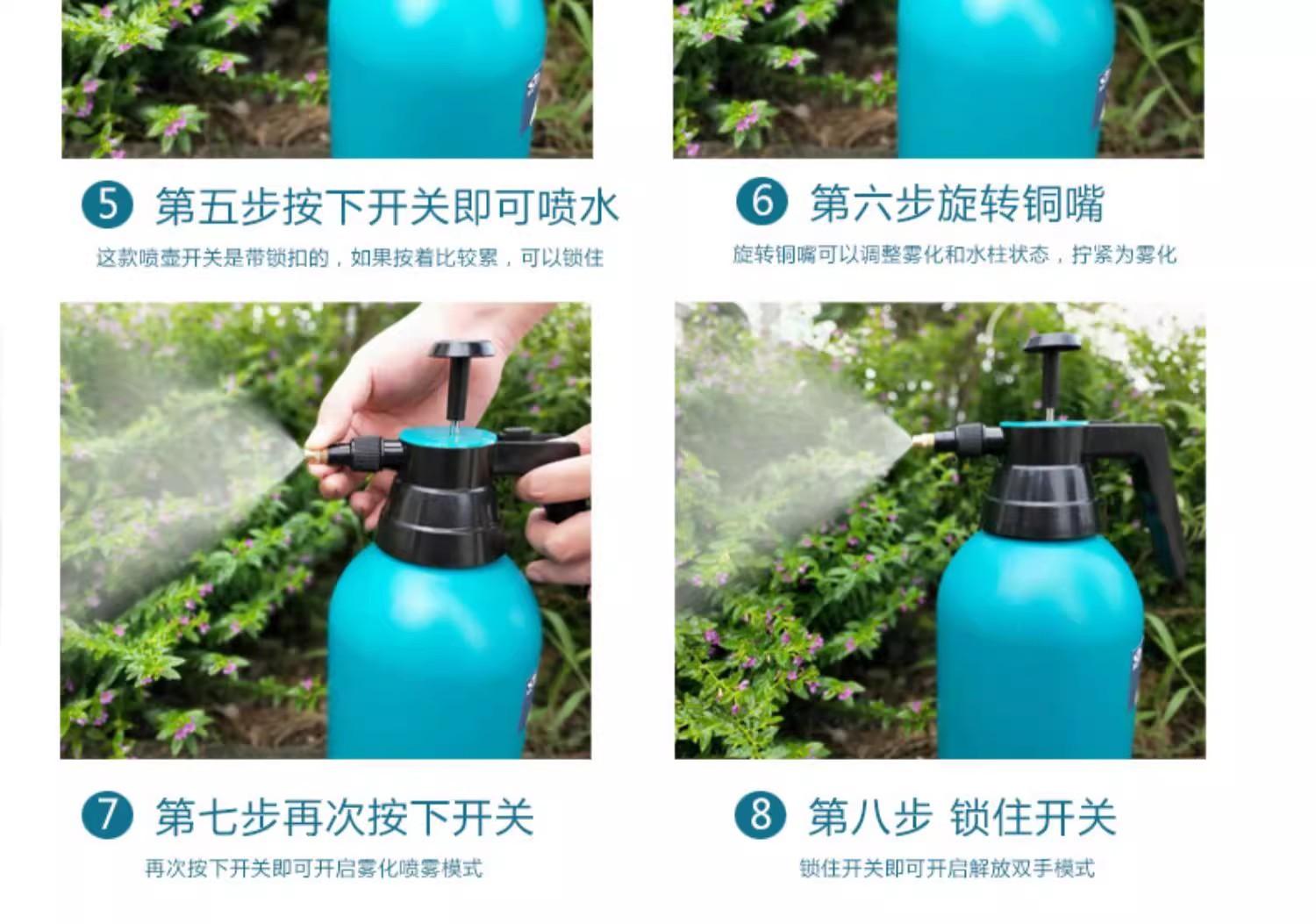 5 第五步按下开关即可喷水

这款喷壶开关是带锁扣的，如果按着比较累，可以锁住

6 第六步旋转铜嘴

旋转铜嘴可以调整雾化和水柱状态，拧紧为雾化

7 第七步再次按下开关

再次按下开关即可开启雾化喷雾模式

8 第八步 锁住开关

锁住开关即可开启解放双手模式