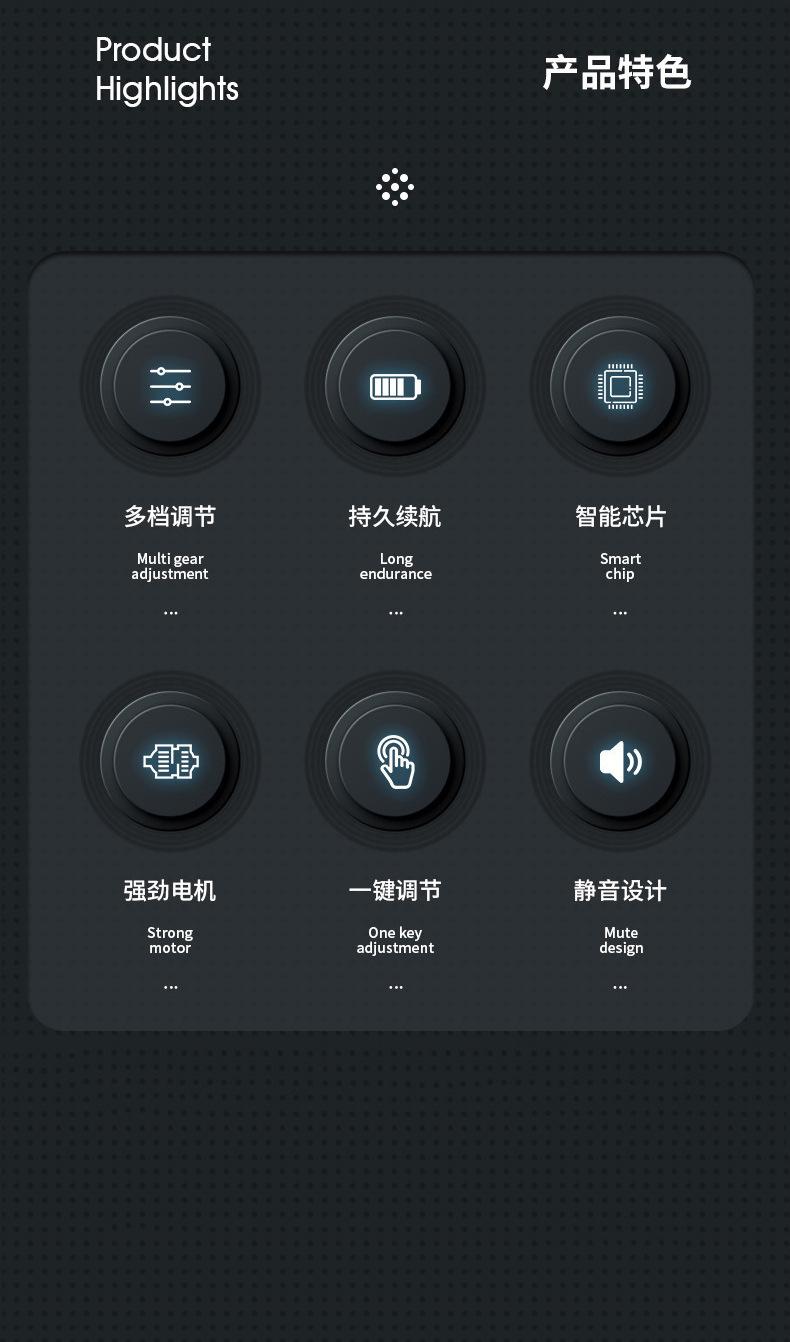 Product
Highlights

产品特色

多档调节

Multi gear
adjustment

...

持久续航

Long
endurance

...

智能芯片

Smart
chip

...

强劲电机

Strong
motor

...

一键调节

One key
adjustment

...

静音设计

Mute
design

...