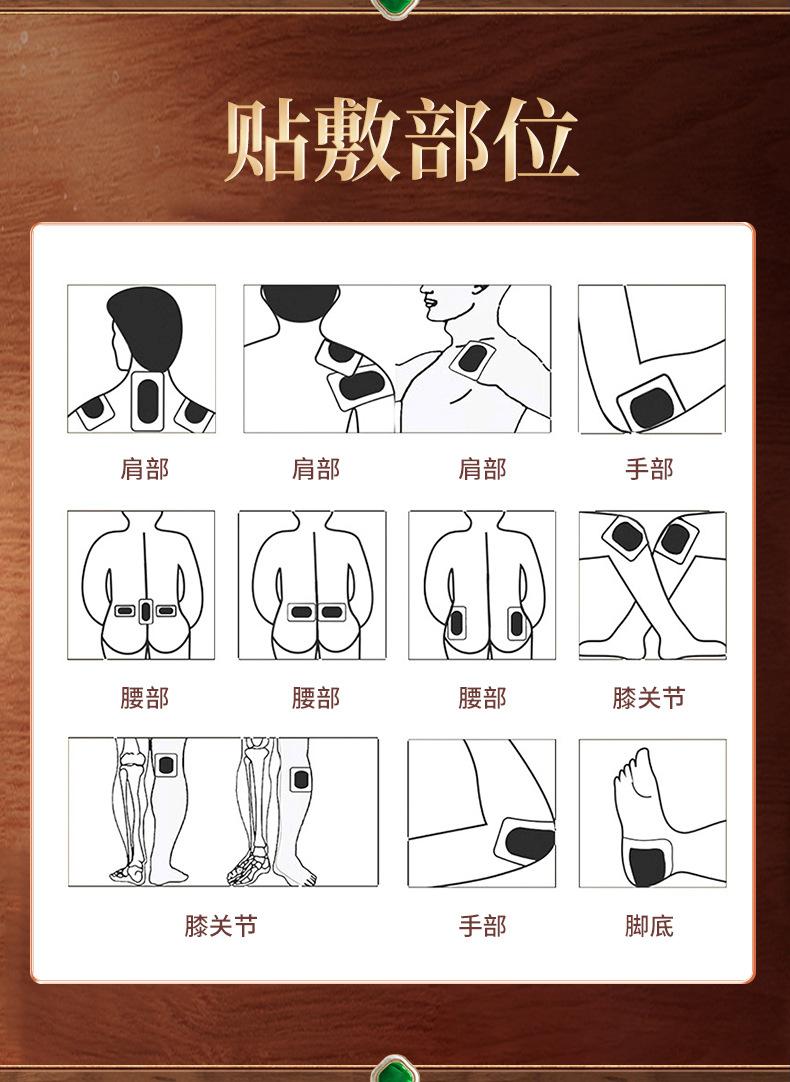 贴敷部位

肩部

肩部

肩部

手部

腰部

腰部

腰部

膝关节

膝关节

手部

脚底