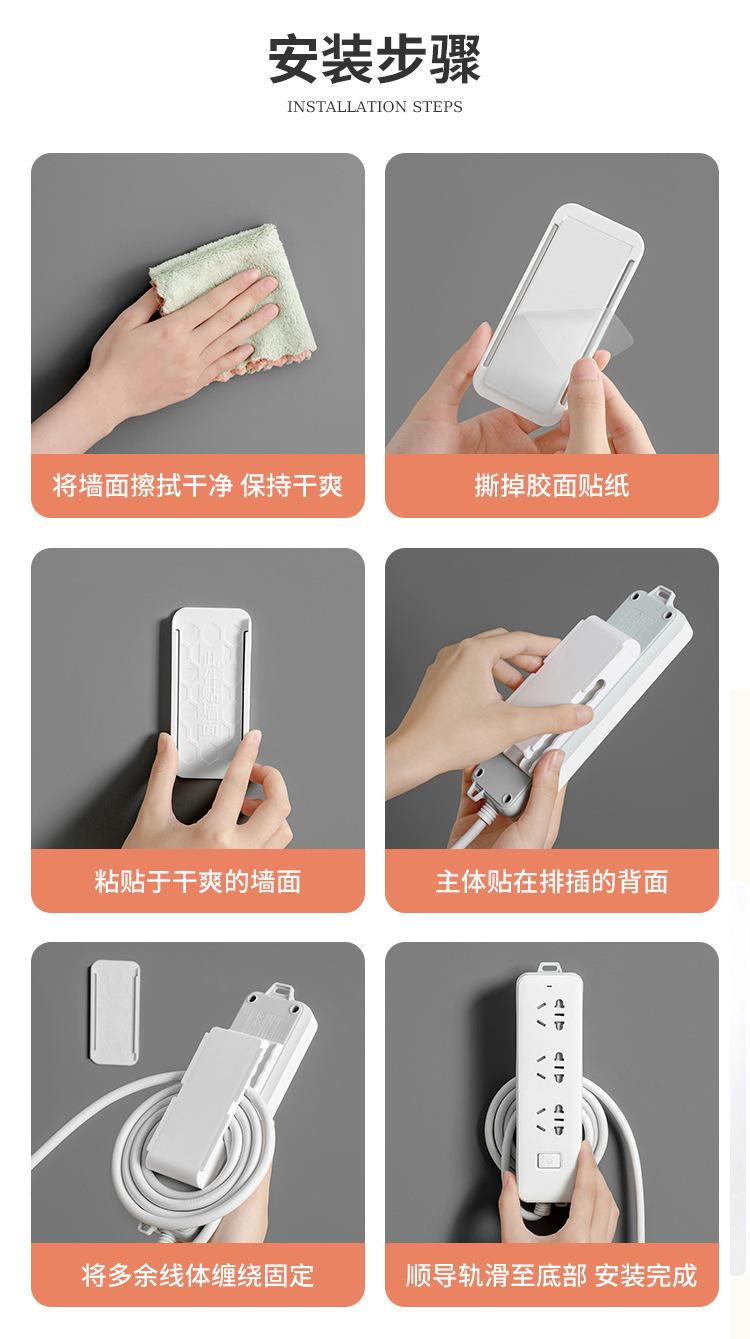 安装步骤

INSTALLATION STEPS

将墙面擦拭干净 保持干爽

撕掉胶面贴纸

此件贴墙面

粘贴于干爽的墙面

主体贴在排插的背面

将多余线体缠绕固定

顺导轨滑至底部 安装完成