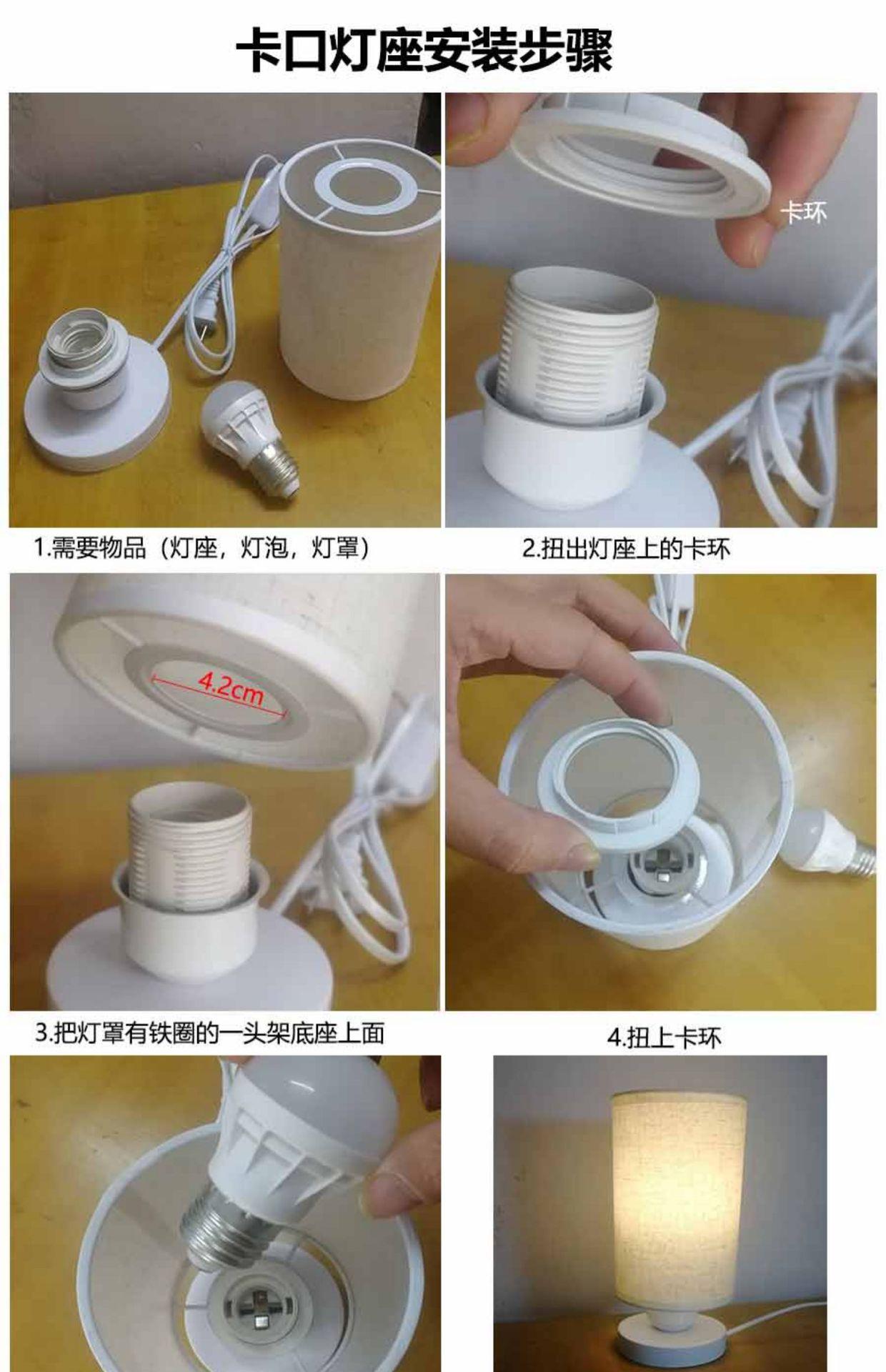 卡口灯座安装步骤

卡环

1.需要物品（灯座，灯泡，灯罩）

2.扭出灯座上的卡环

4.2cm

3.把灯罩有铁圈的一头架底座上面

4.扭上卡环