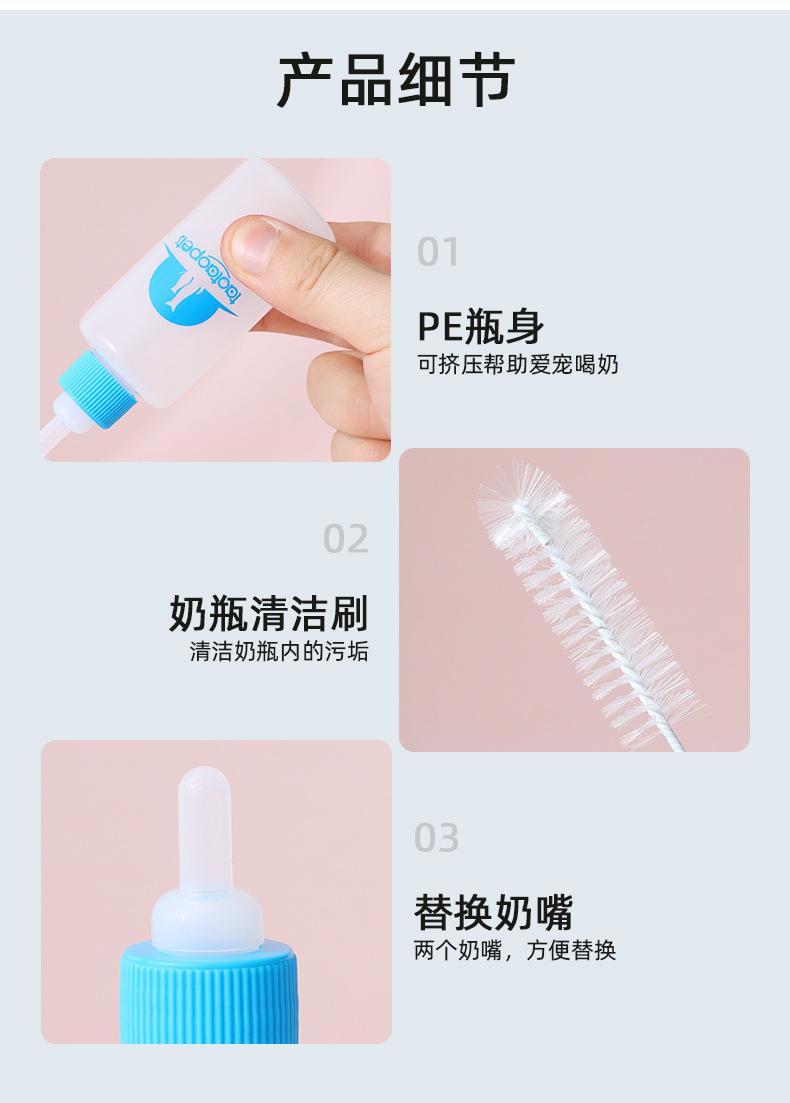 产品细节

taotaopets

01

PE瓶身

可挤压帮助爱宠喝奶

02

奶瓶清洁刷

清洁奶瓶内的污垢

03

替换奶嘴

两个奶嘴，方便替换