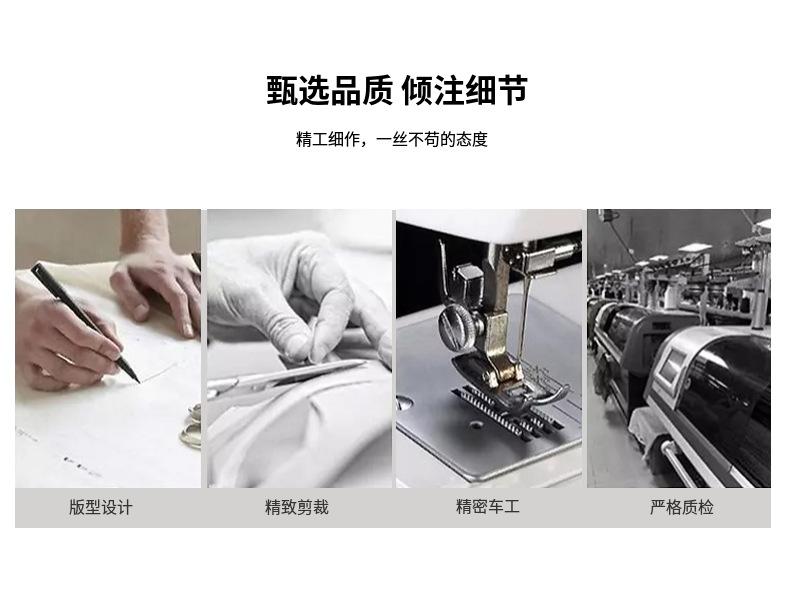 甄选品质 倾注细节

精工细作，一丝不苟的态度

版型设计

精致剪裁

精密车工

严格质检