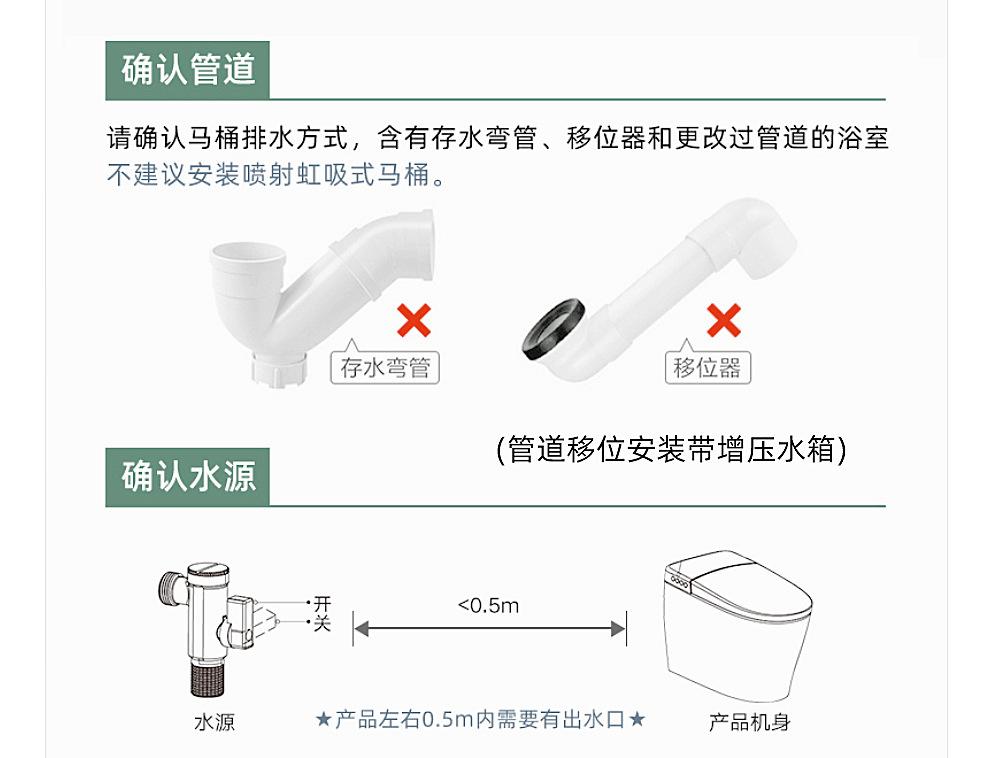 确认管道

请确认马桶排水方式，含有存水弯管、移位器和更改过管道的浴室不建议安装喷射虹吸式马桶。

存水弯管

移位器

(管道移位安装带增压水箱)

确认水源

开
关

<0.5m

水源

★产品左右0.5m内需要有出水口★

产品机身