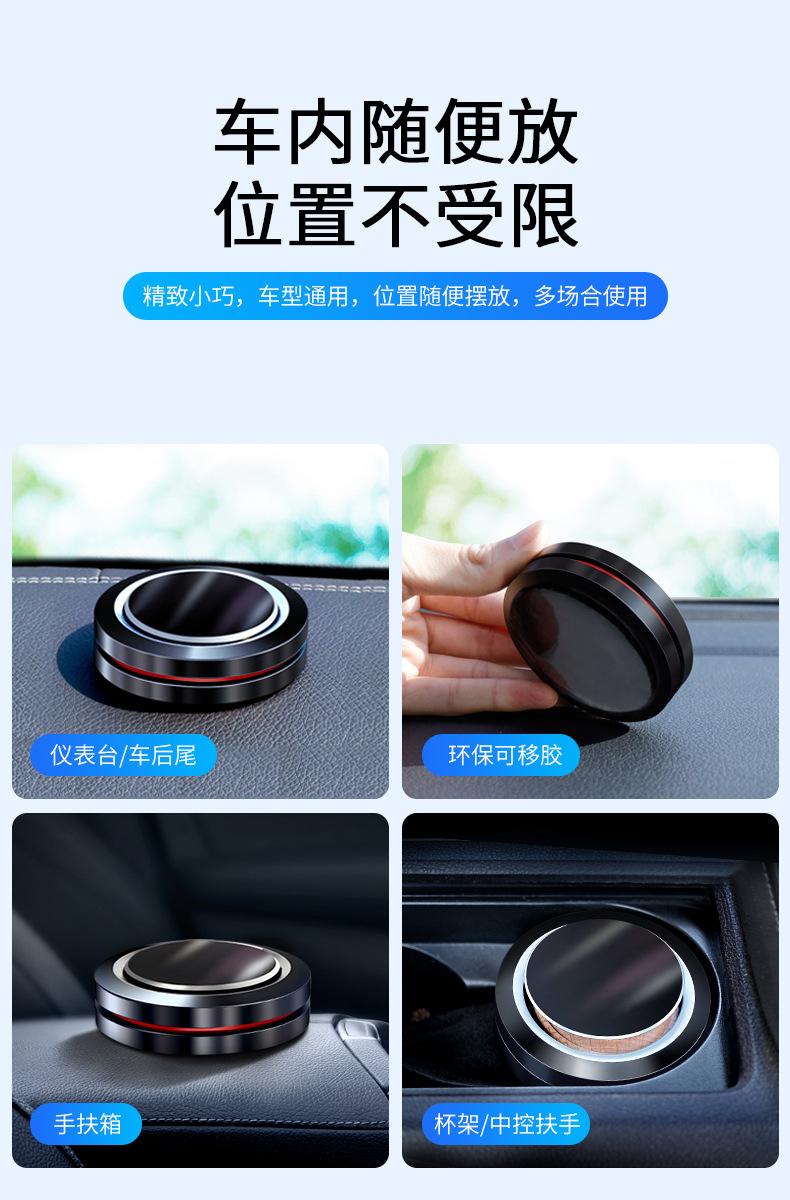 车内随便放
位置不受限

精致小巧，车型通用，位置随便摆放，多场合使用

仪表台/车后尾

环保可移胶

手扶箱

杯架/中控扶手