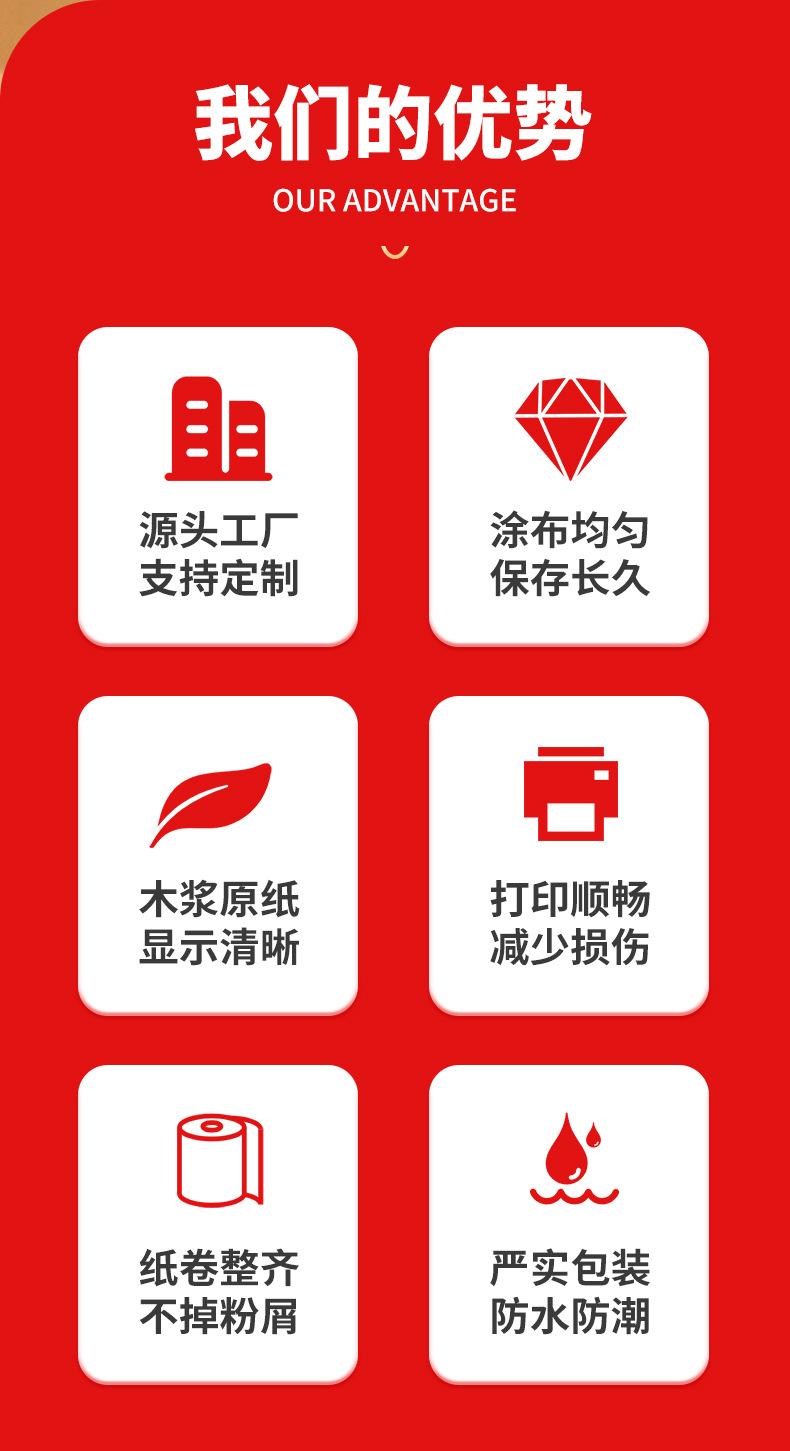 我们的优势
OUR ADVANTAGE

源头工厂
支持定制

涂布均匀
保存长久

木浆原纸
显示清晰

打印顺畅
减少损伤

纸卷整齐
不掉粉屑

严实包装
防水防潮