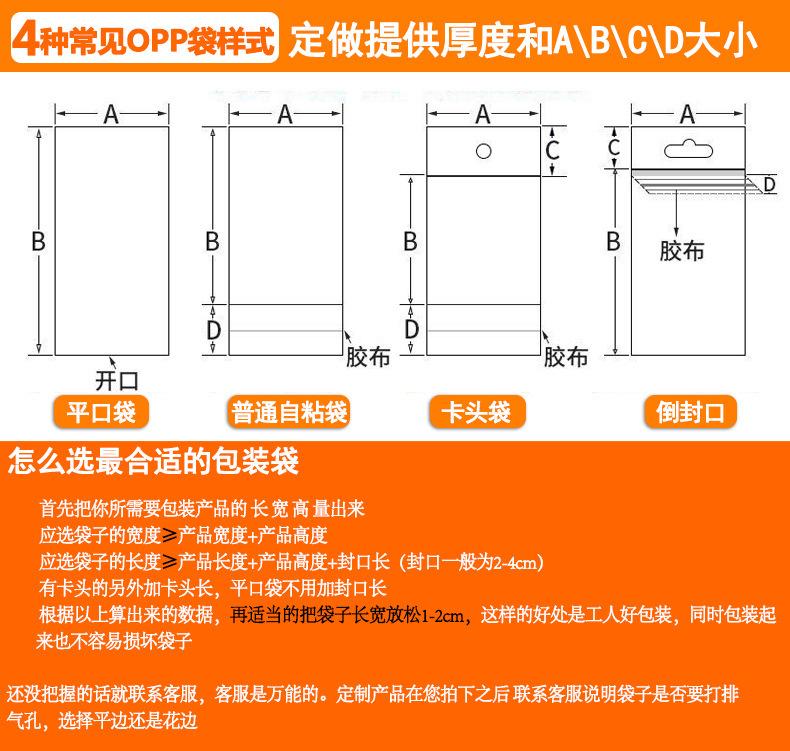 4种常见OPP袋样式 定做提供厚度和A\B\C\D大小

A
B
开口
平口袋

A
B
D
胶布
普通自粘袋

A
C
B
D
胶布
卡头袋

A
C
D
B
胶布
倒封口

怎么选最合适的包装袋

首先把你所需要包装产品的 长 宽 高 量出来
应选袋子的宽度≥产品宽度+产品高度
应选袋子的长度≥产品长度+产品高度+封口长（封口一般为2-4cm）
有卡头的另外加卡头长，平口袋不用加封口长
根据以上算出来的数据，再适当的把袋子长宽放松1-2cm，这样的好处是工人好包装，同时包装起来也不容易损坏袋子

还没把握的话就联系客服，客服是万能的。定制产品在您拍下之后 联系客服说明袋子是否要打排气孔，选择平边还是花边