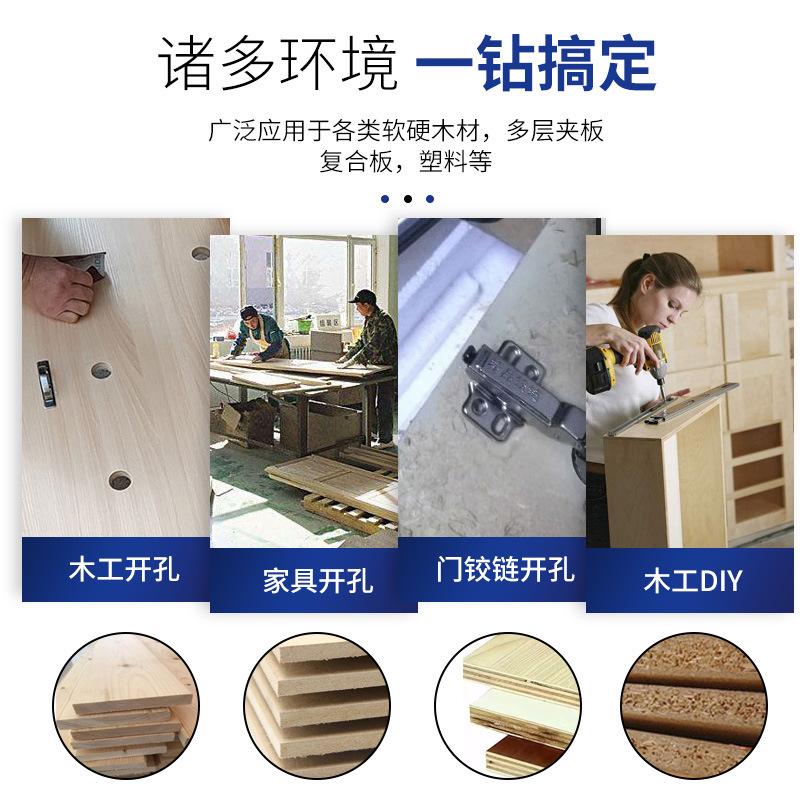 诸多环境 一钻搞定

广泛应用于各类软硬木材，多层夹板
复合板，塑料等

木工开孔

家具开孔

门铰链开孔

木工DIY